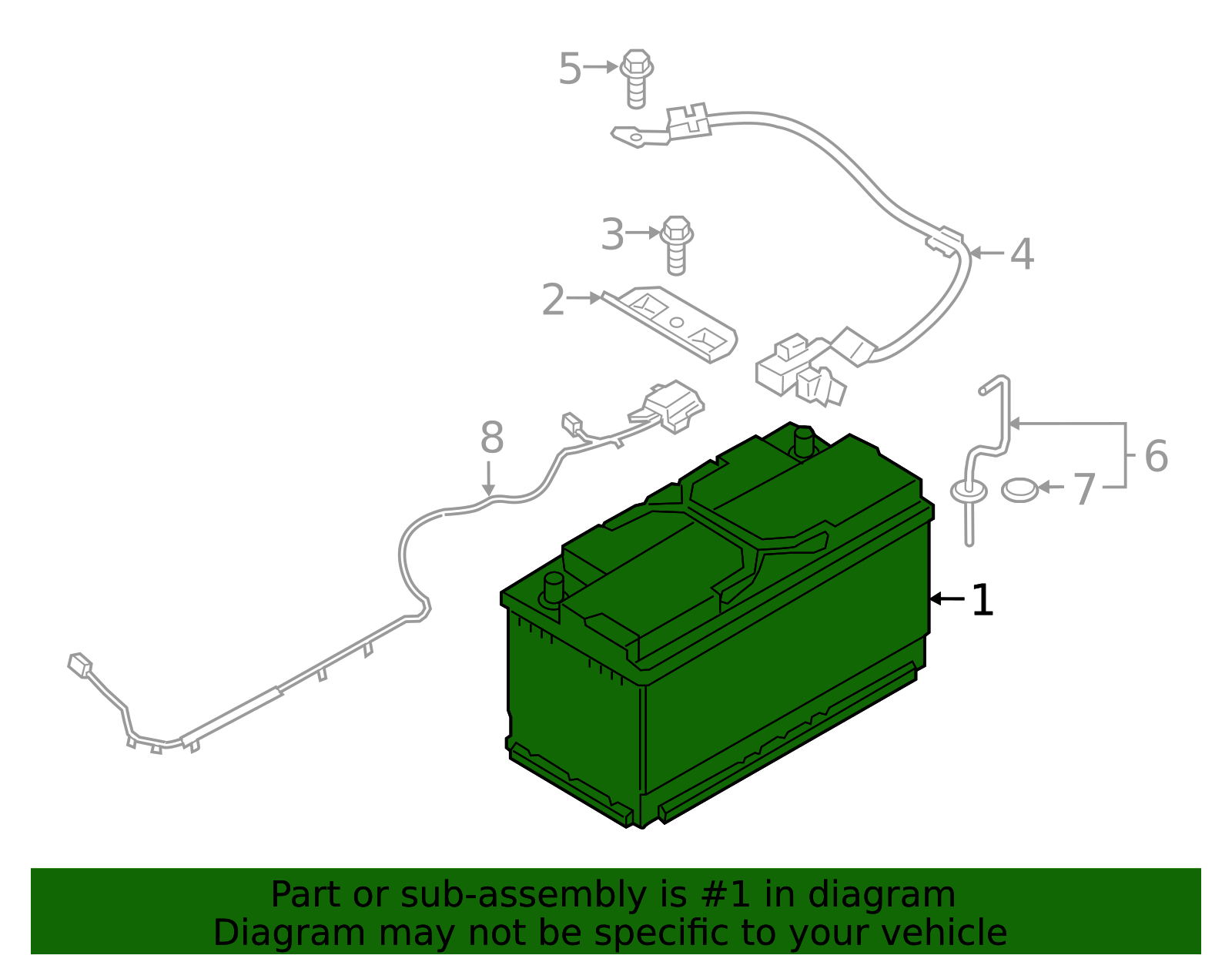 5
3
4
2
8
6
7
1

Part or sub-assembly is #1 in diagram
Diagram may not be specific to your vehicle