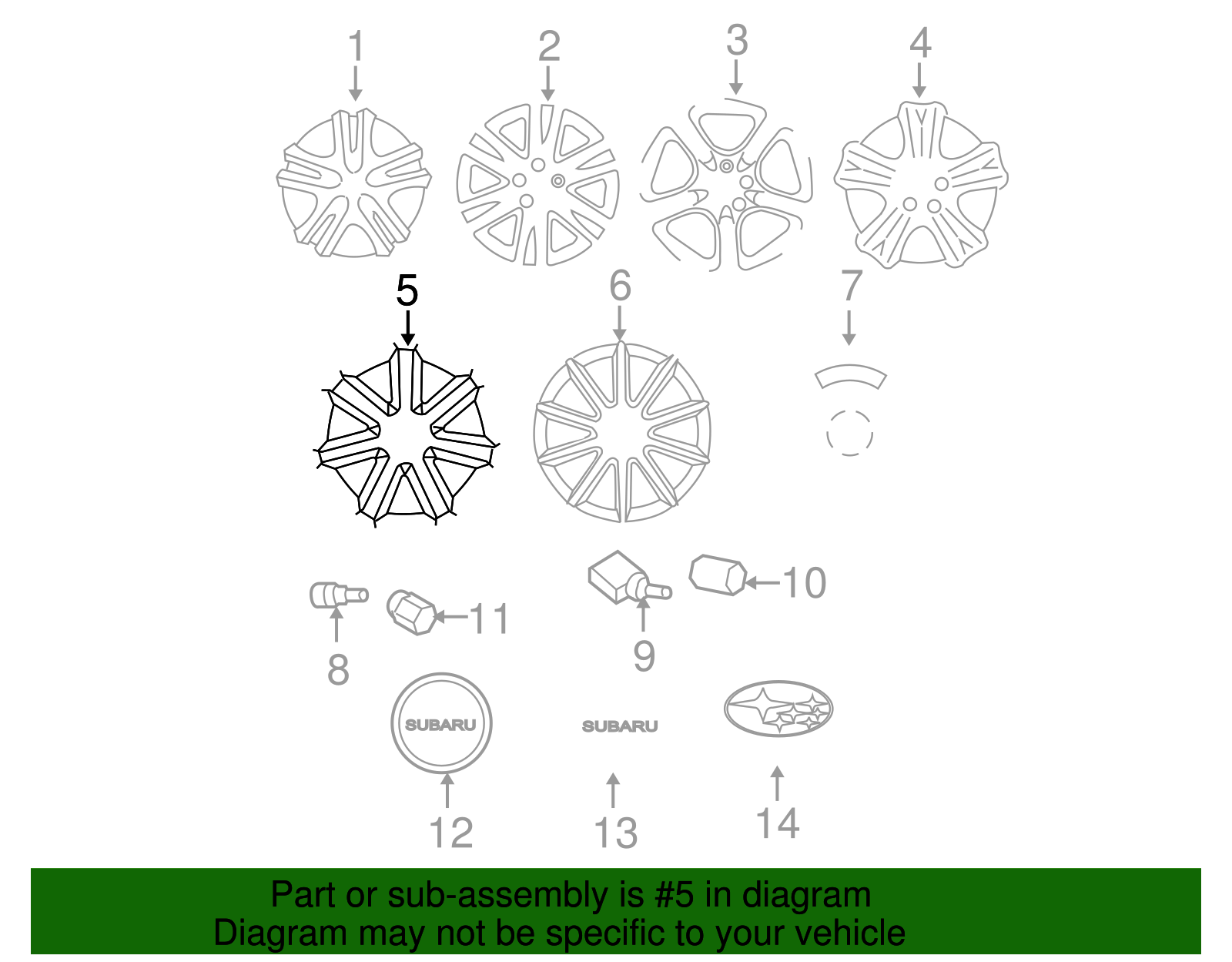 1
2
3
4
5
6
7
10
11
8
9
SUBARU
SUBARU
12
13
14

Part or sub-assembly is #5 in diagram
Diagram may not be specific to your vehicle