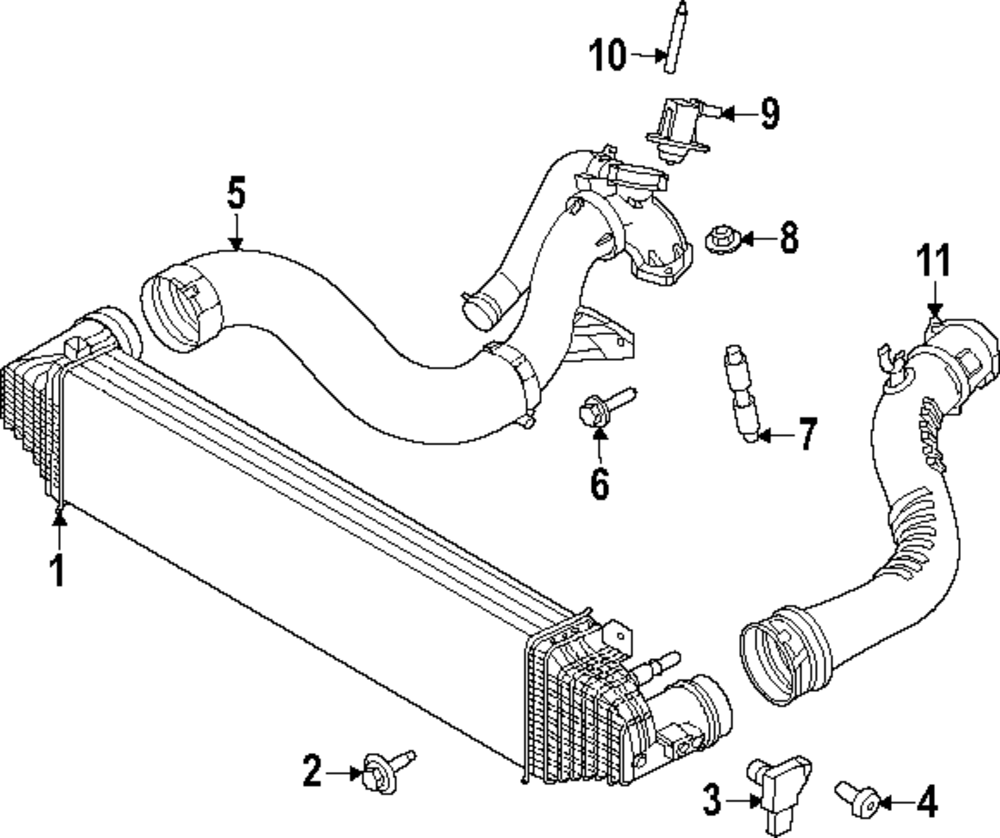 10
9
5
8
11
7
6
1
2
3
4