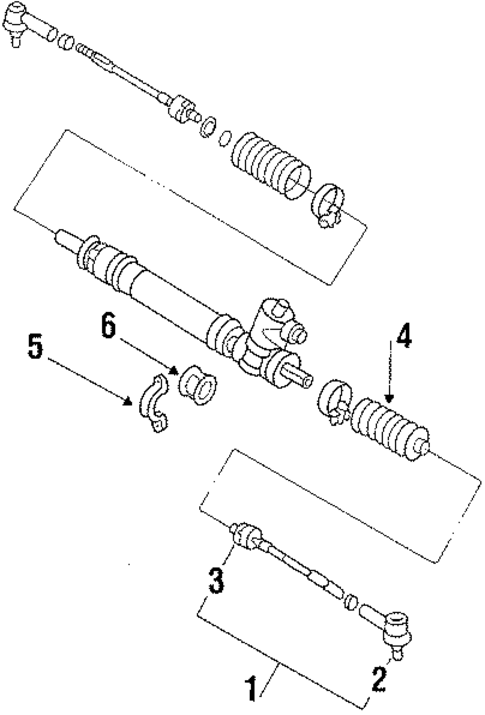 6
5
4
3
1
2