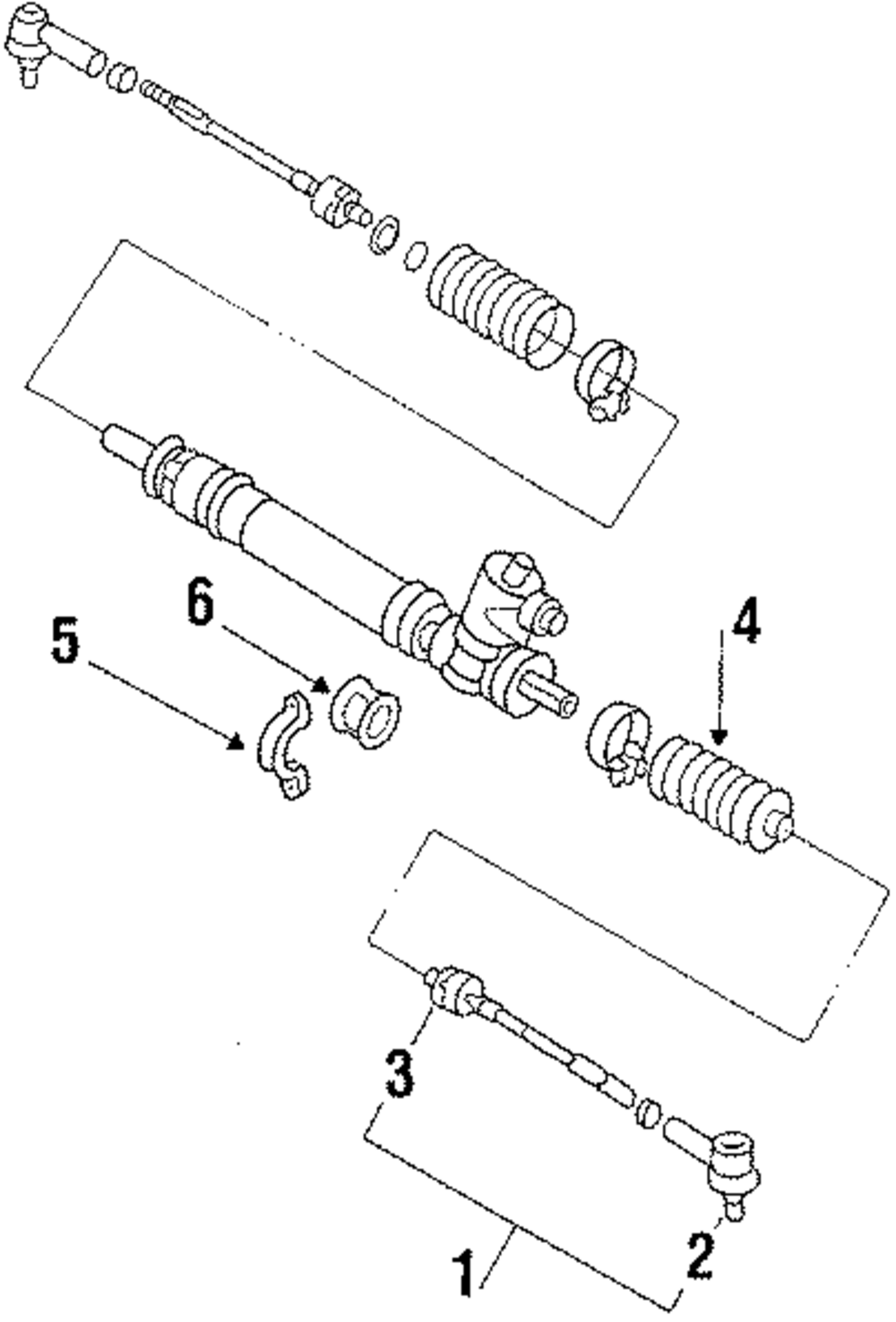 6
5
4
3
1
2