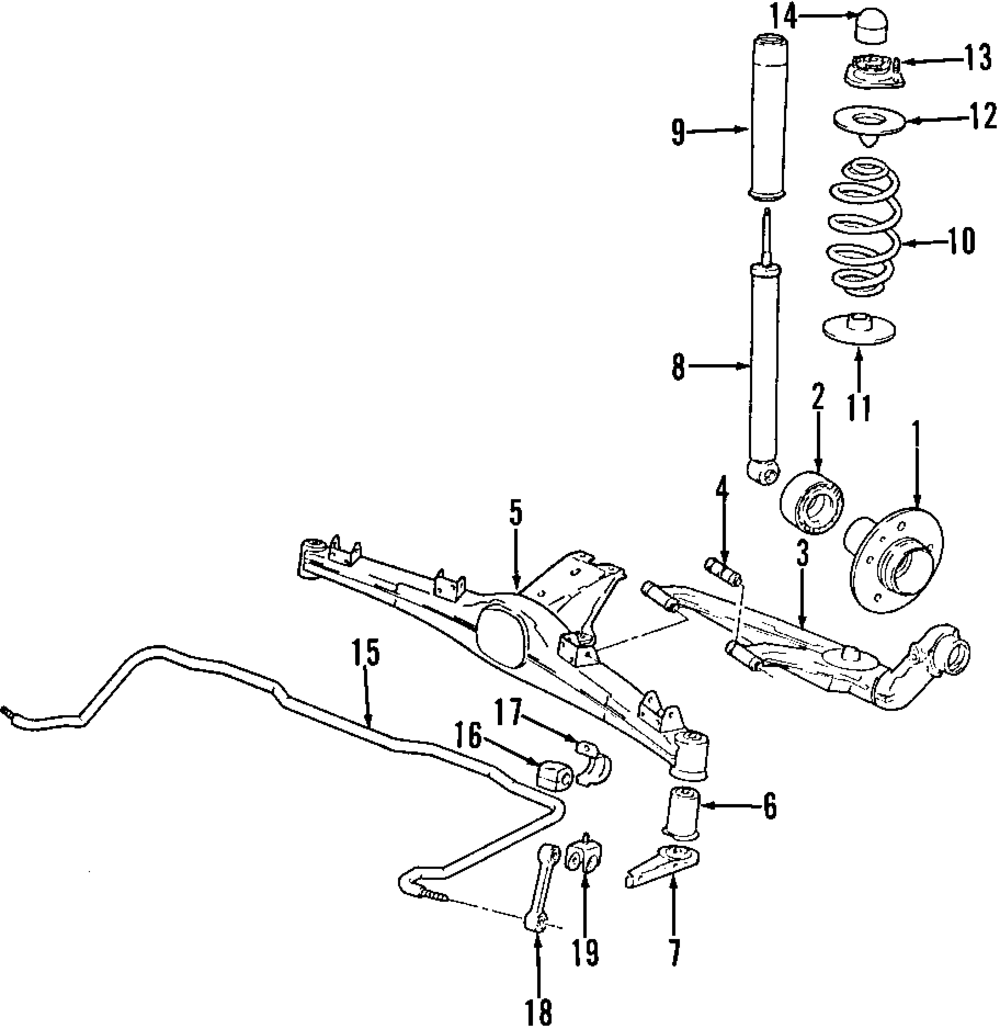 14
13
9
12
10
8
11
2
1
4
5
3
15
17
16
6
19
7
18