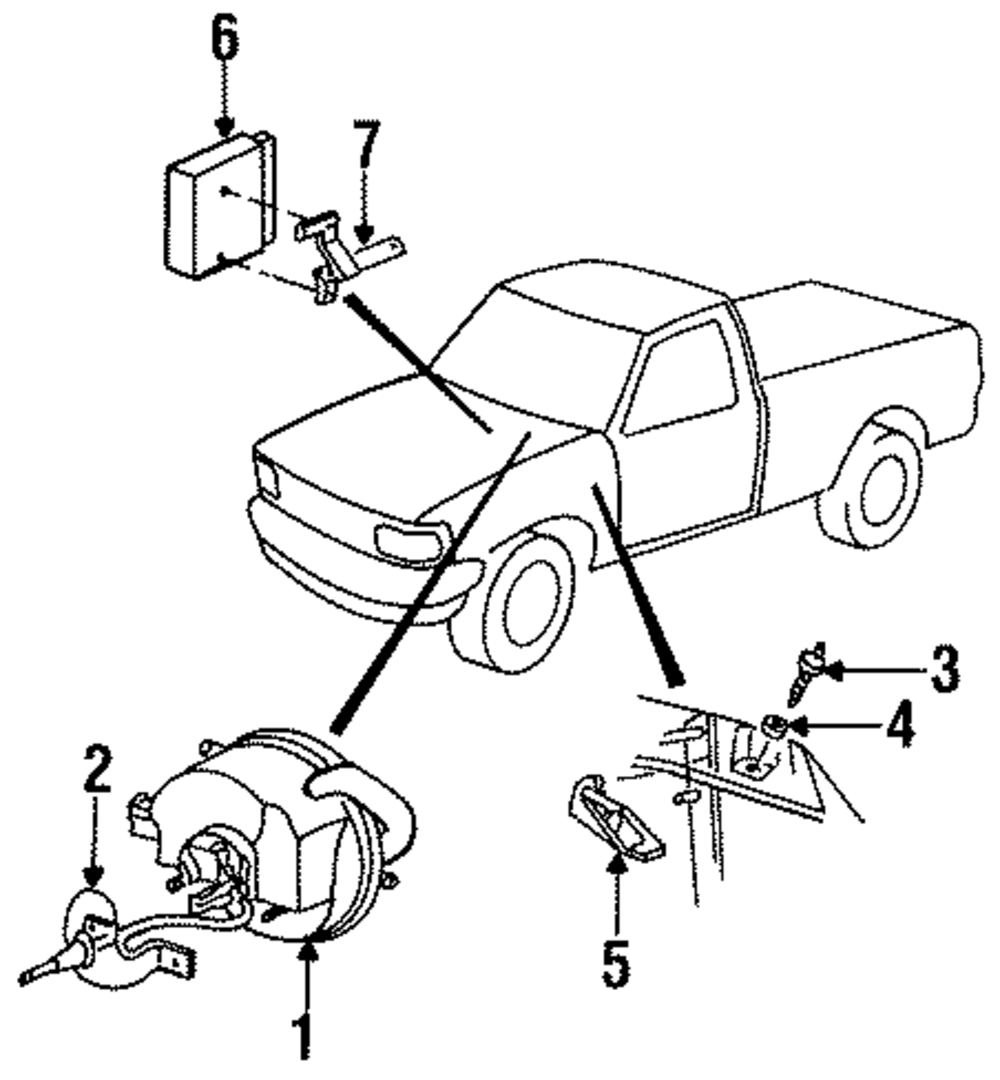 6
7
3
4
2
5
1