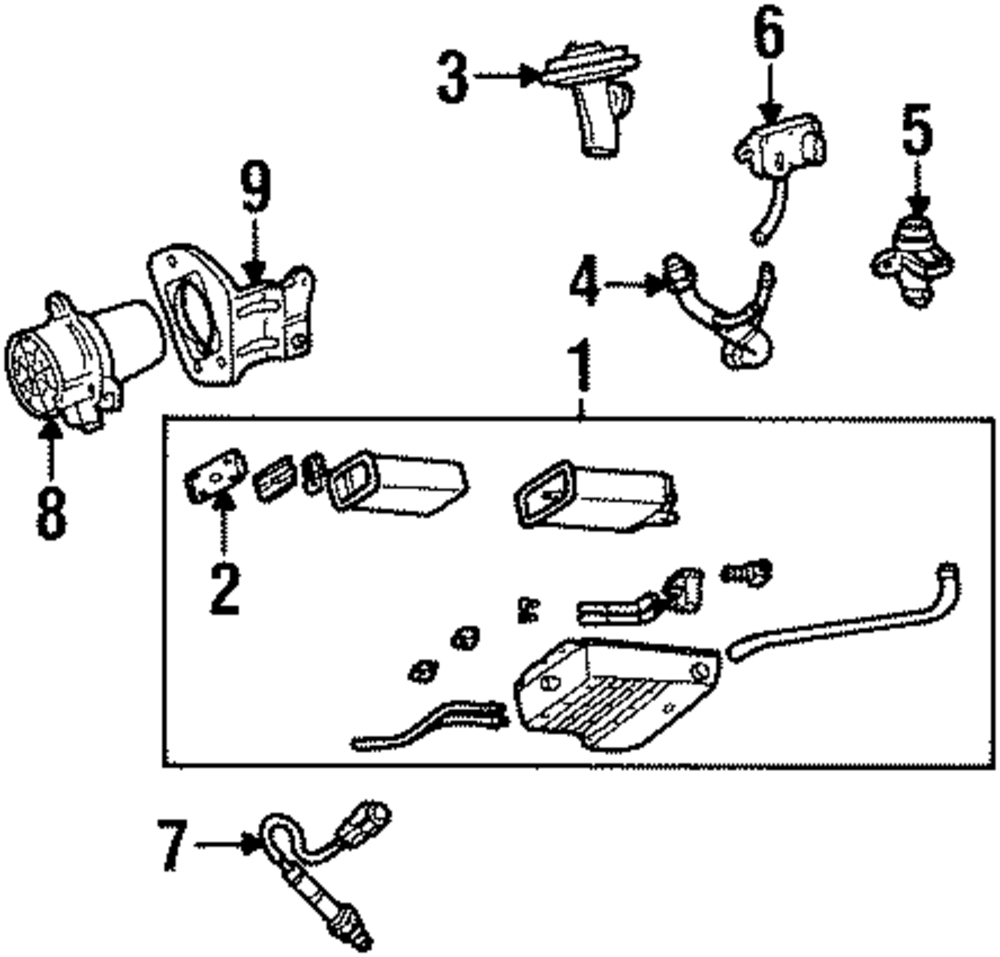 3
6
5
9
4
1
8
2
7