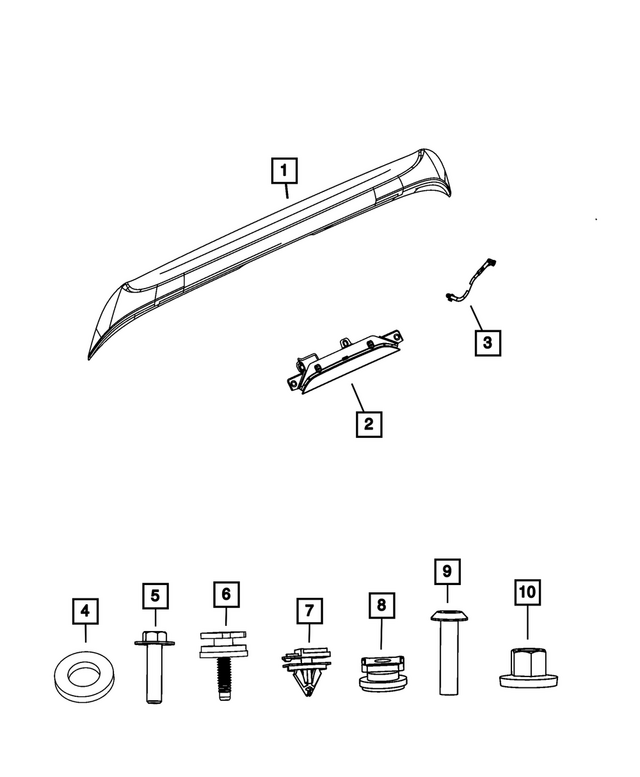 1

3

2

4

5

6

7

8

9

10