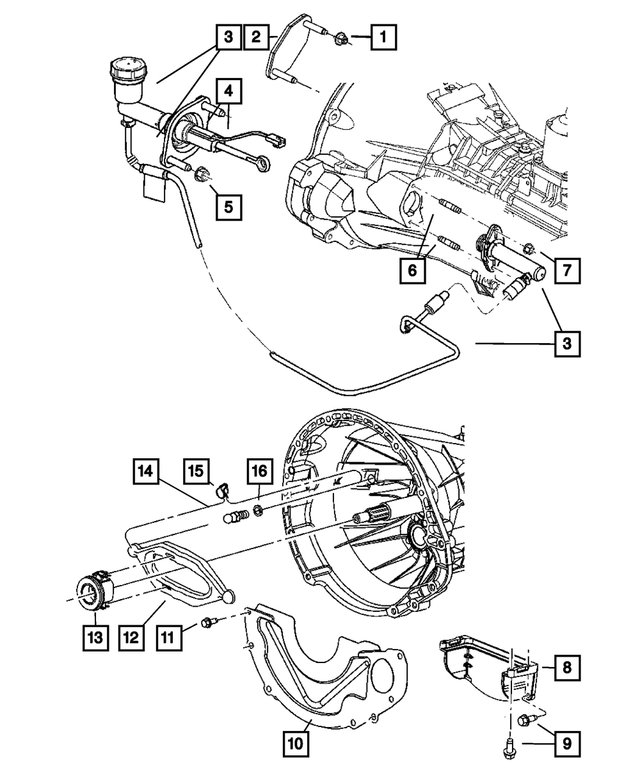 3
2
1
4
5
6
7
3
14
15
16
13
12
11
10
8
9