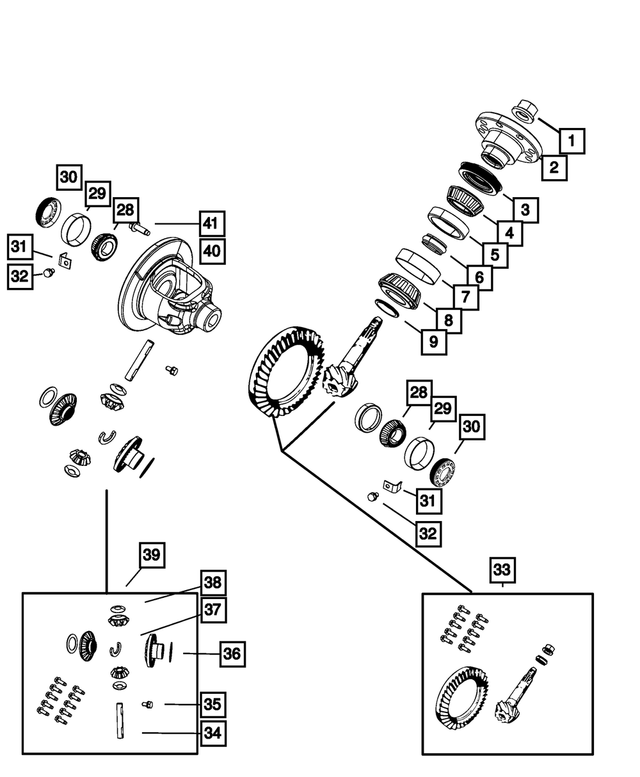 1
2
3
4
5
6
7
8
9
30
29
28
41
40
31
32
28
29
30
31
32
39
38
37
36
35
34
33