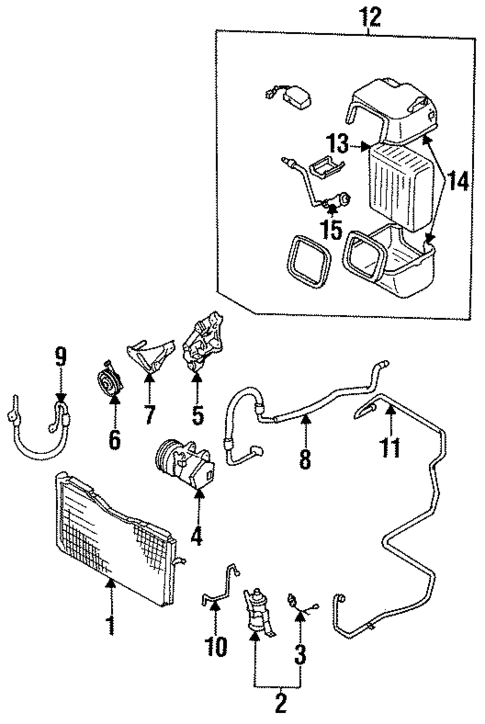 12
13
14
15
9
6
7
5
8
11
4
1
10
3
2