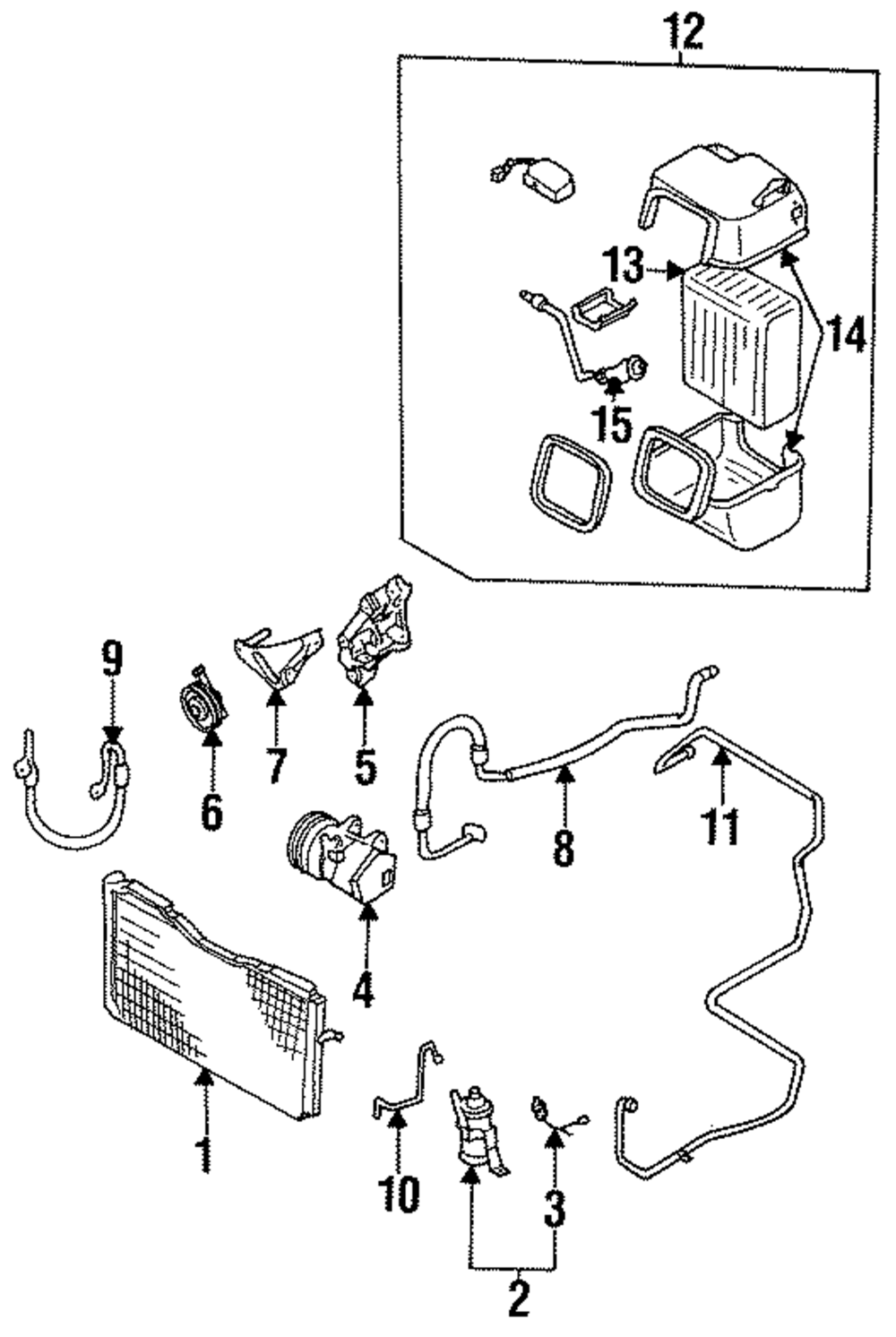 12
13
14
15
9
6
7
5
8
11
4
1
10
3
2