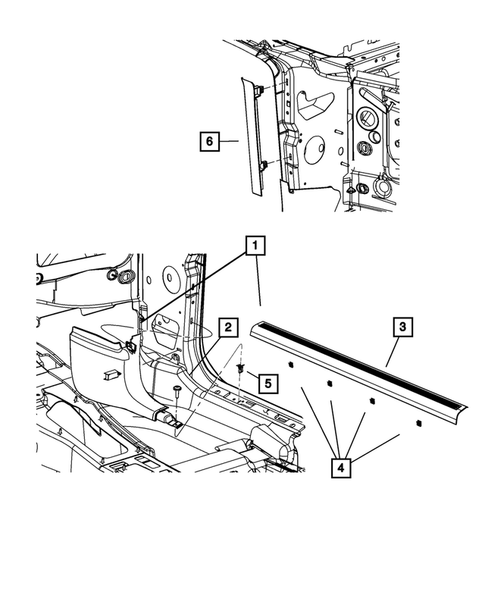 6

1

2

3

5

4