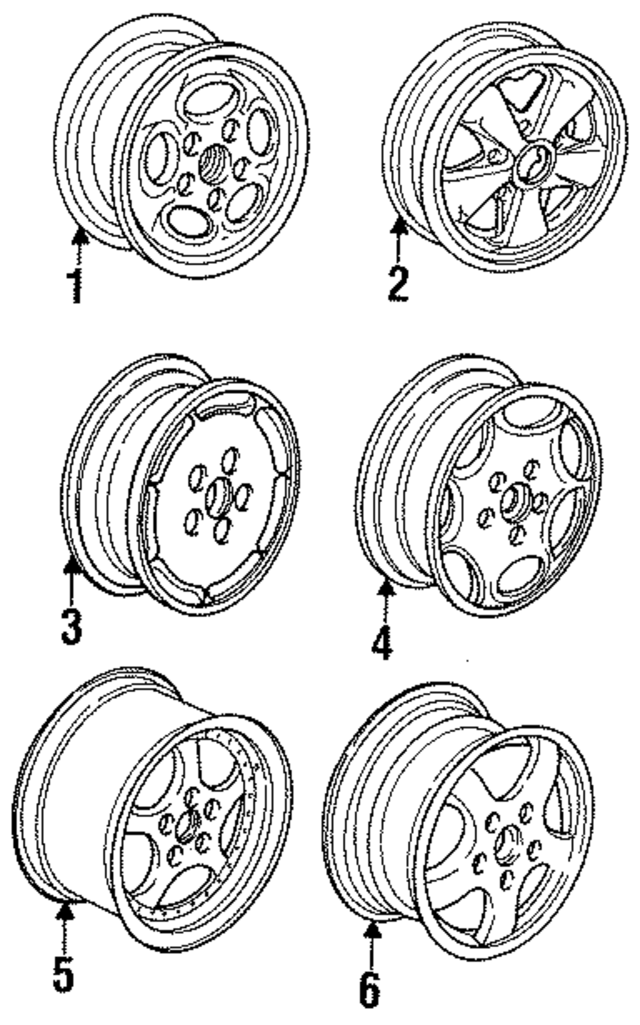 1
2
3
4
5
6