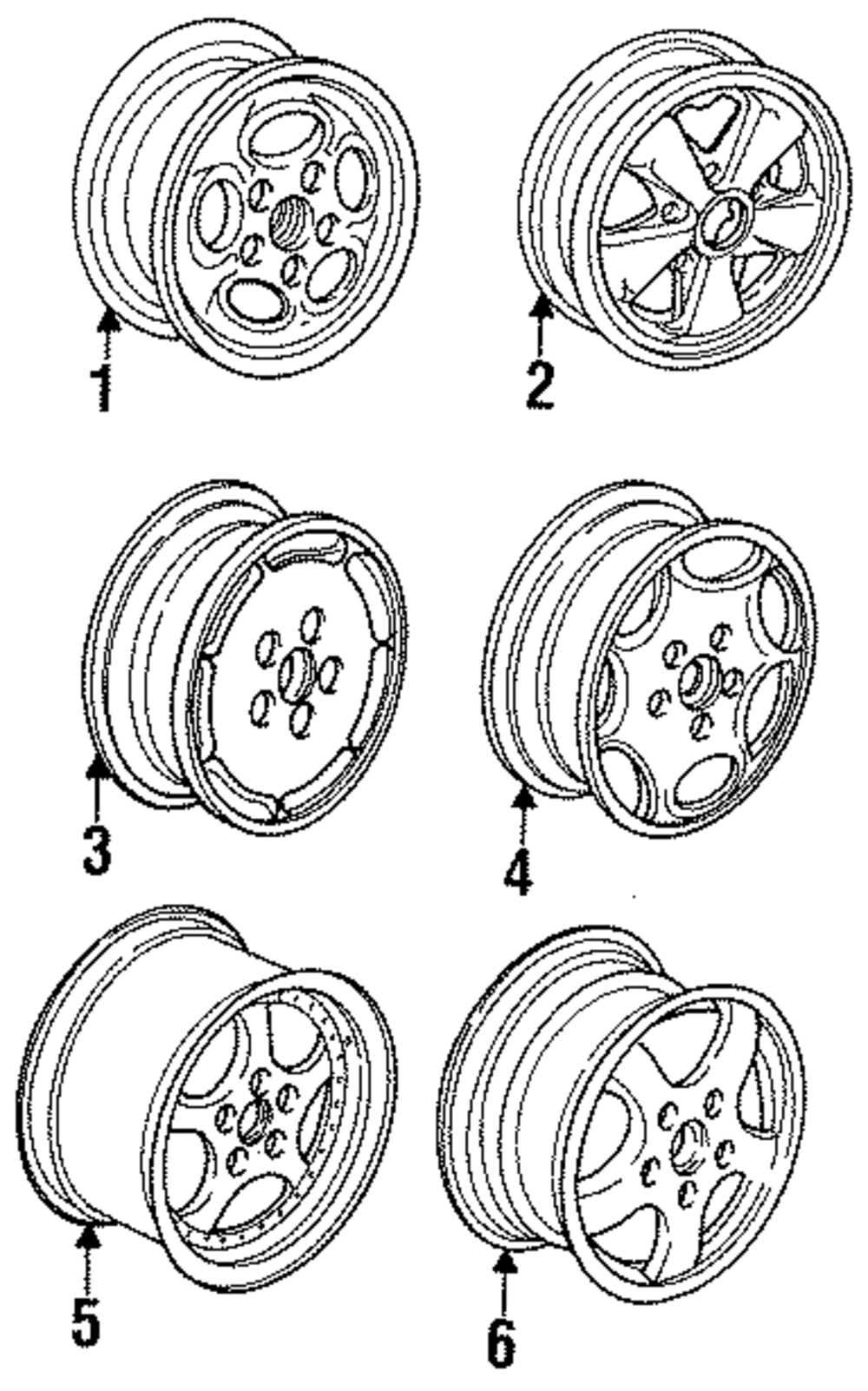 1
2
3
4
5
6