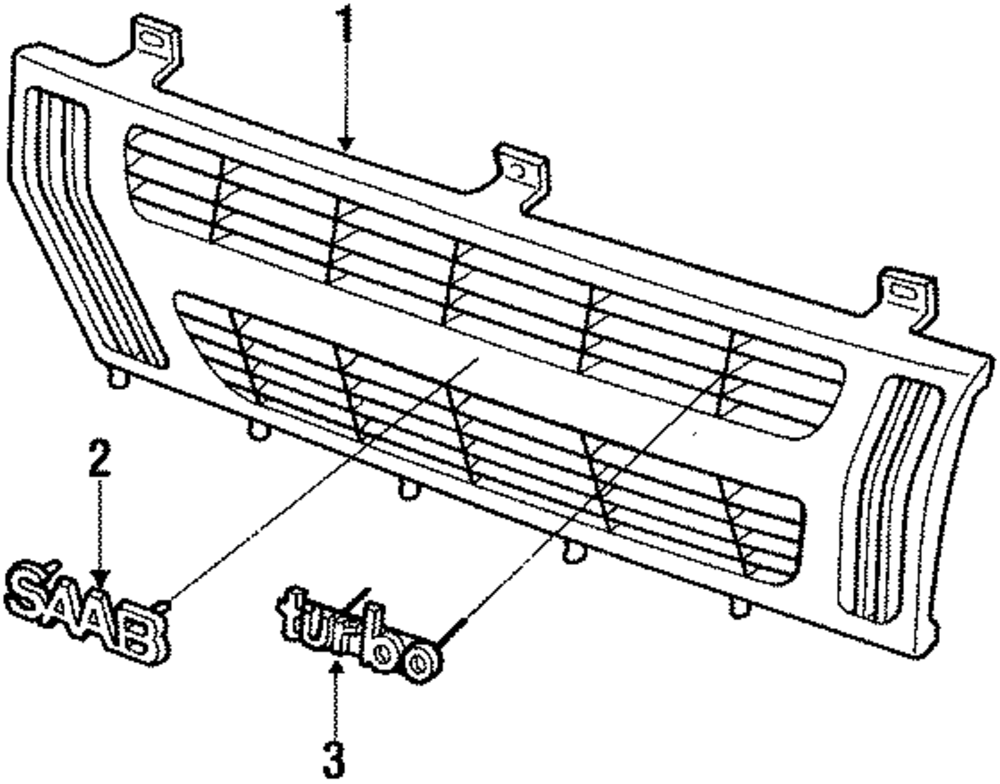 1

2

SAAB

turbo

3