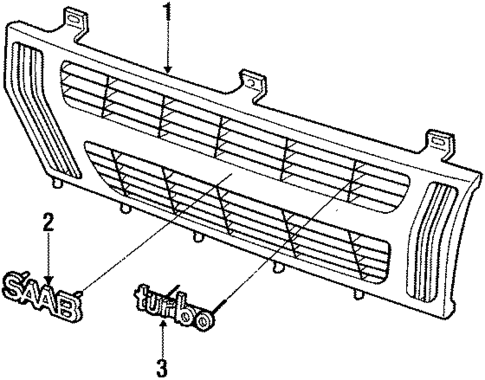 1

2

SAAB

turbo

3