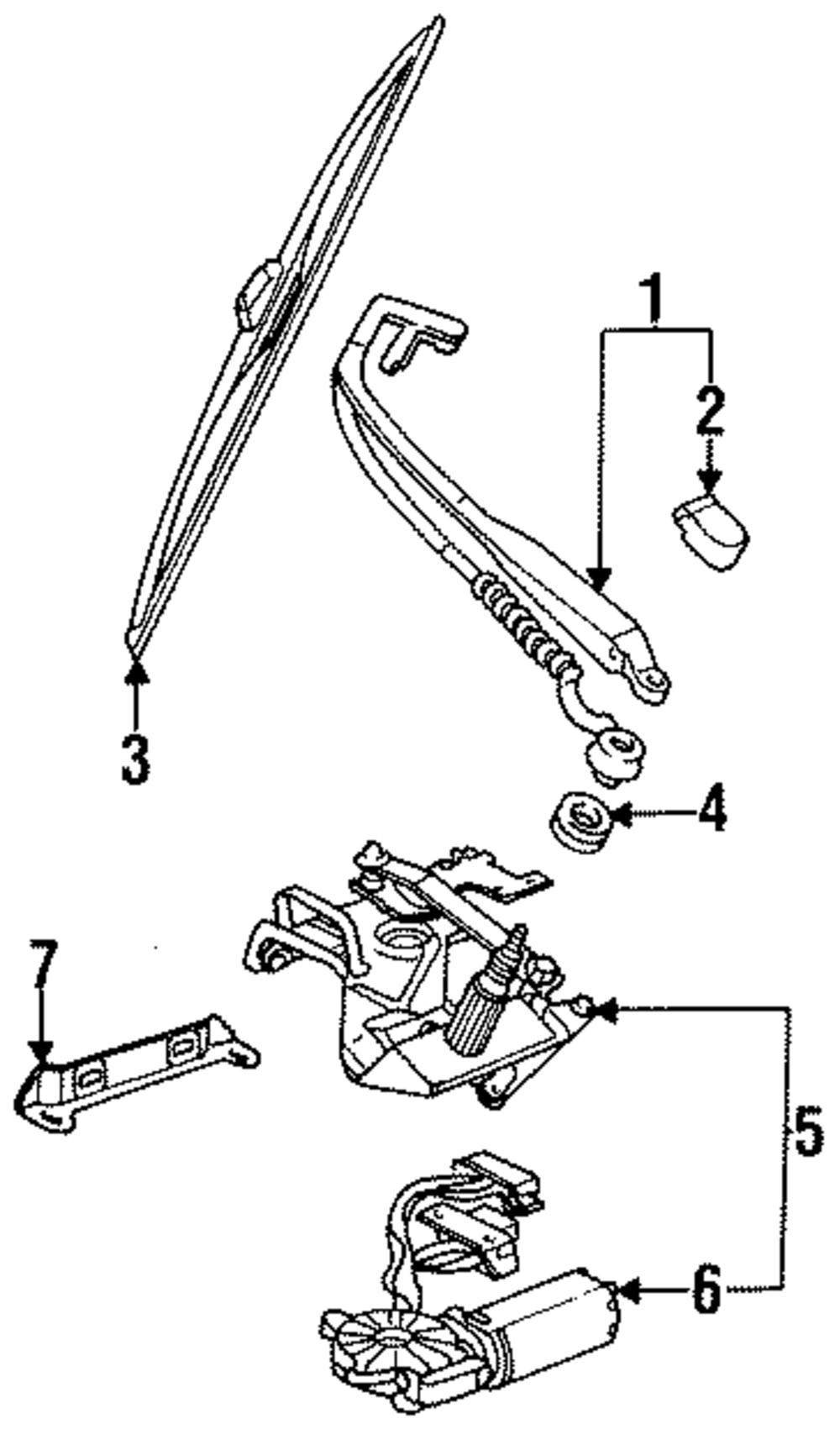 1
2
3
4
7
5
6