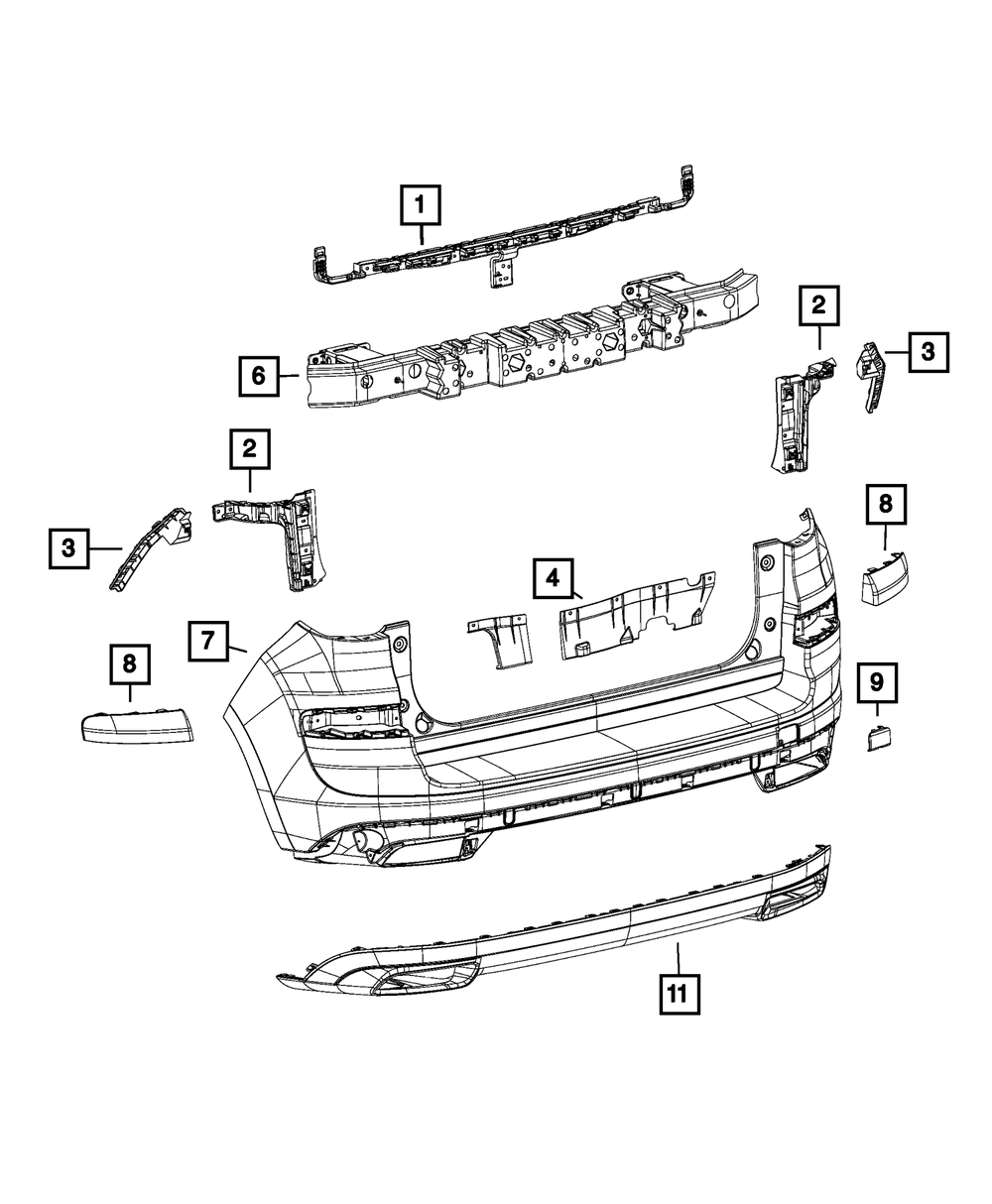 1
2
3
6
2
3
8
4
7
8
9
11