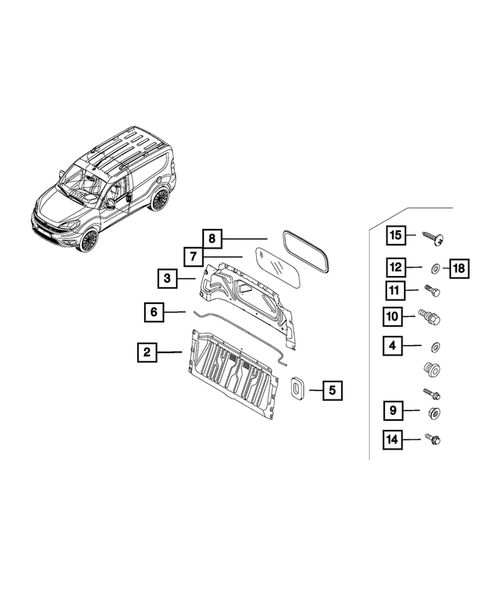 8
7
3
6
2
5
15
12
18
11
10
4
9
14