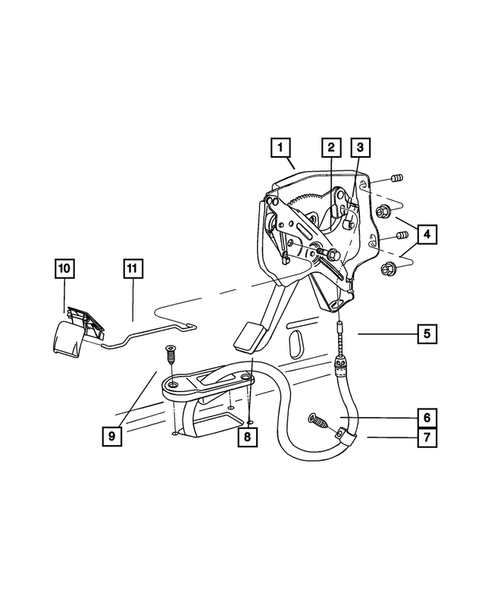 1
2
3
4
10
11
5
9
8
6
7