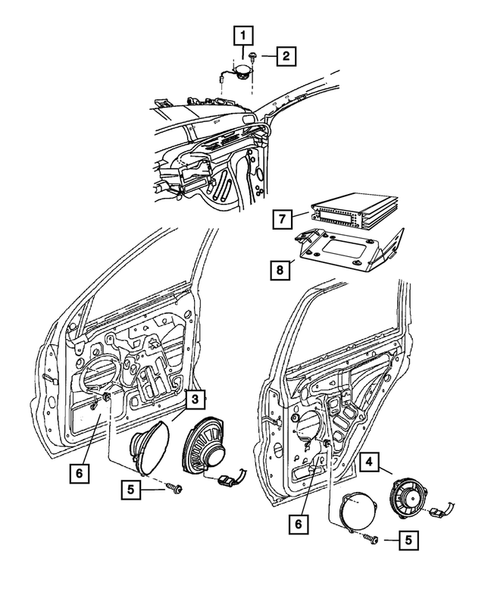 1
2
7
8
3
6
5
4
6
5