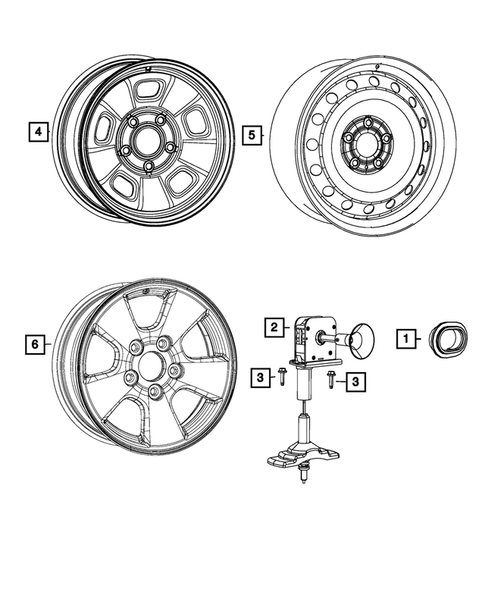 4
5
6
2
1
3
3