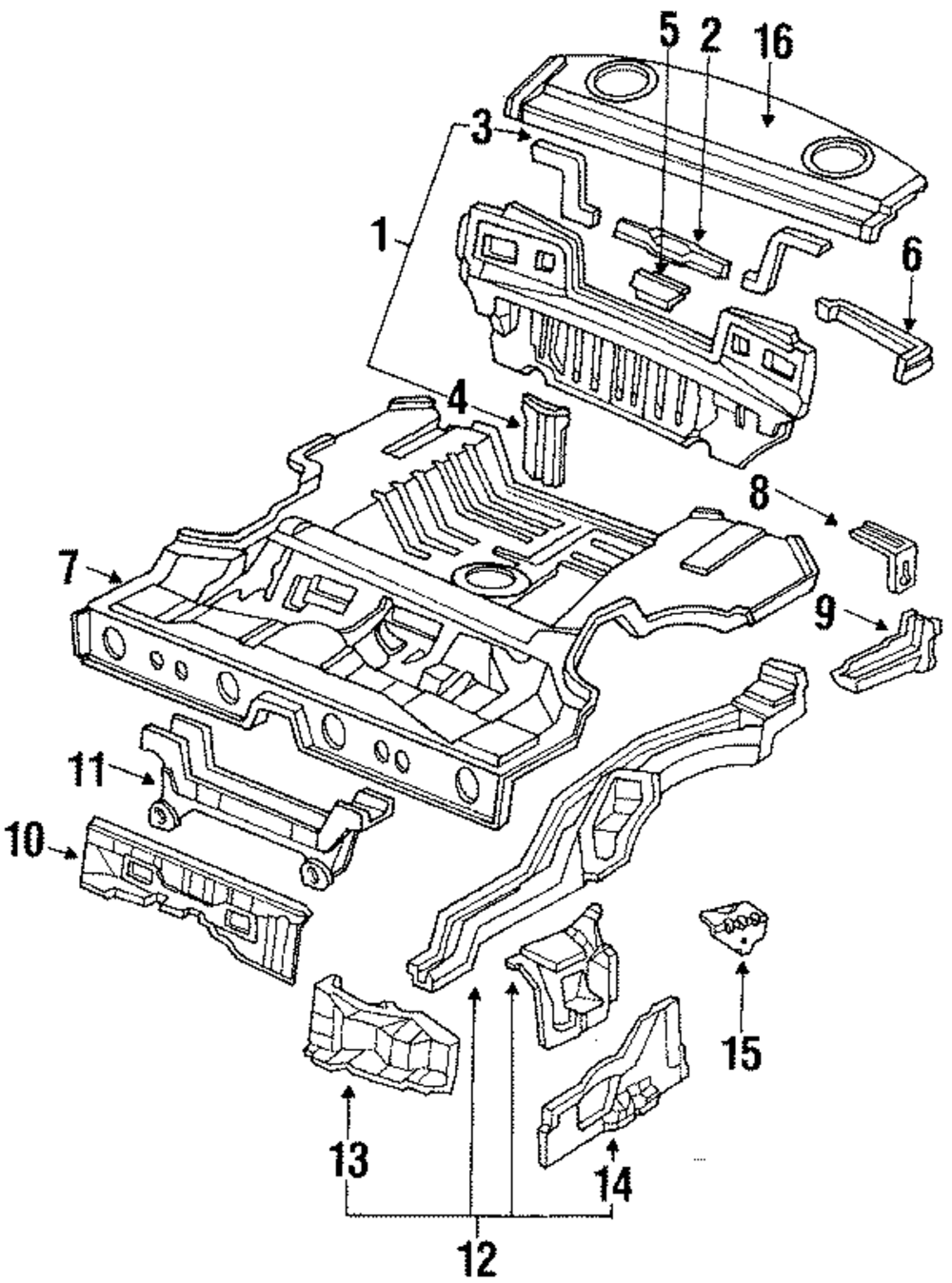 5
2
16
3
1
6
4
8
7
9
11
10
15
13
14
12