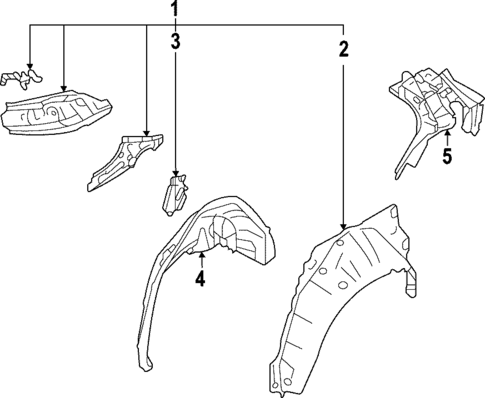 1
3
2
5
4