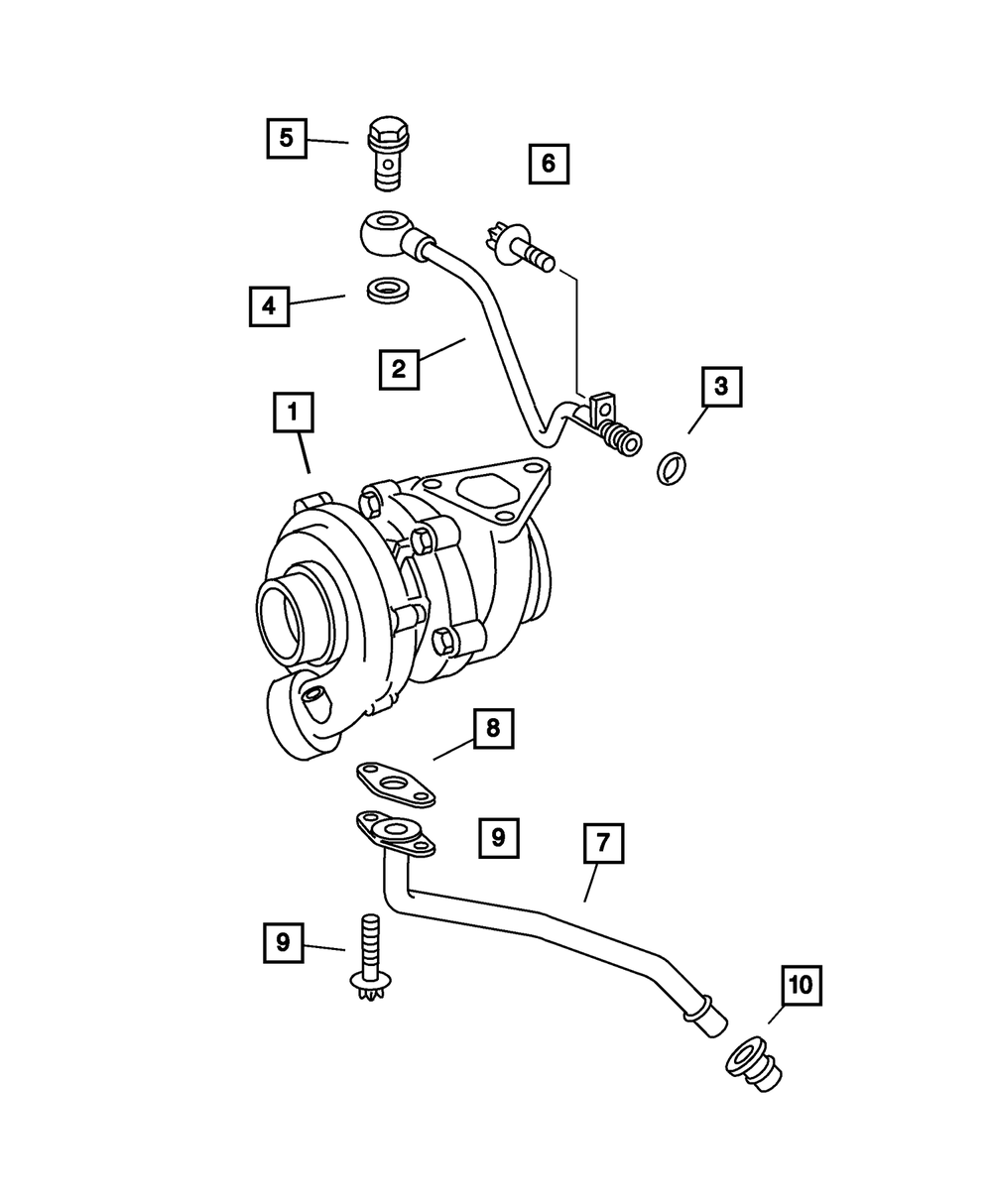 5
6
4
2
3
1
8
9
7
9
10