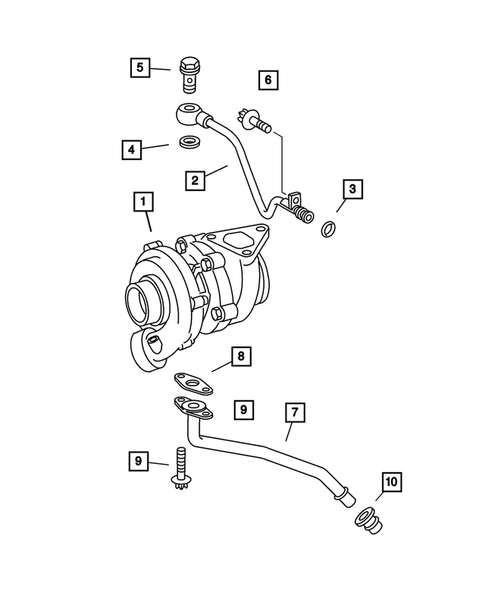 5
6
4
2
3
1
8
9
7
9
10