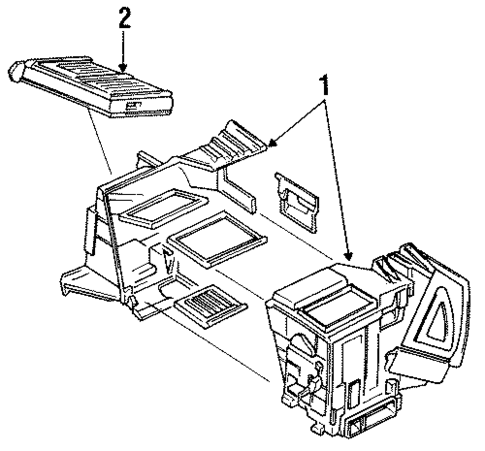 2
1