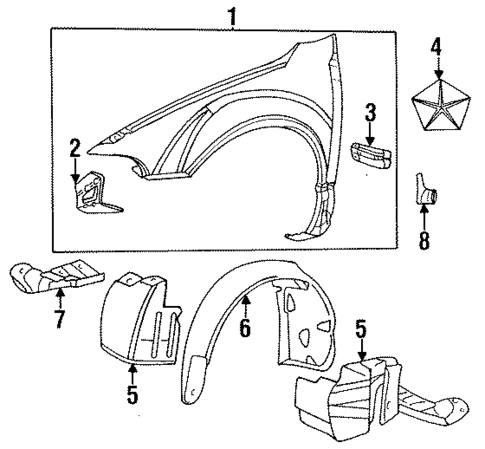 1
4
3
2
8
7
6
5
5