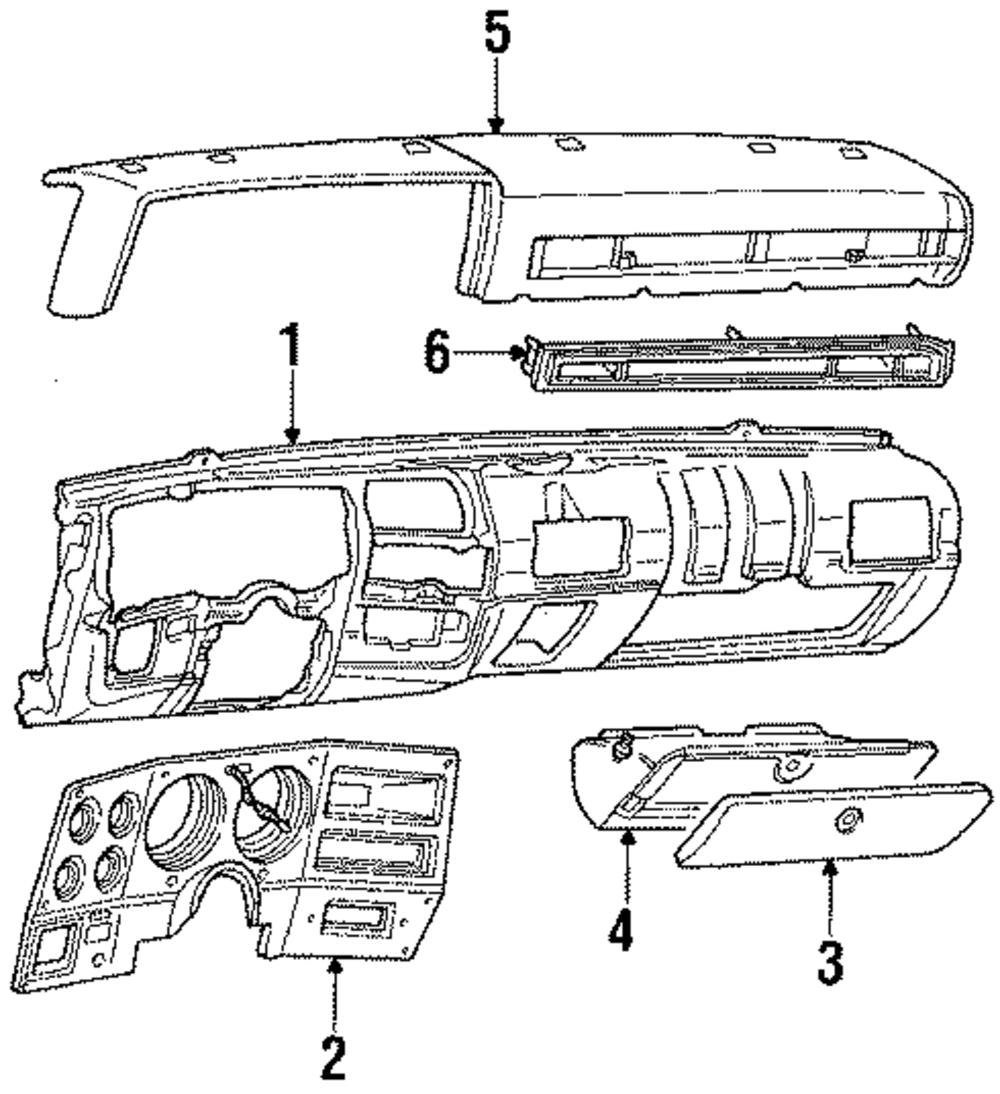 5
1
6
4
3
2