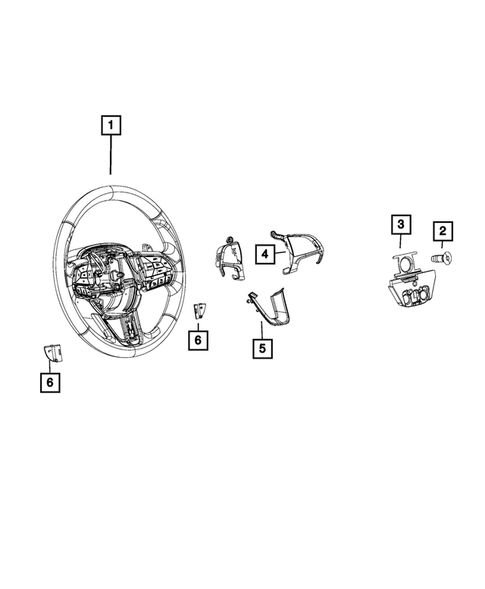 1
3
2
4
6
5
6