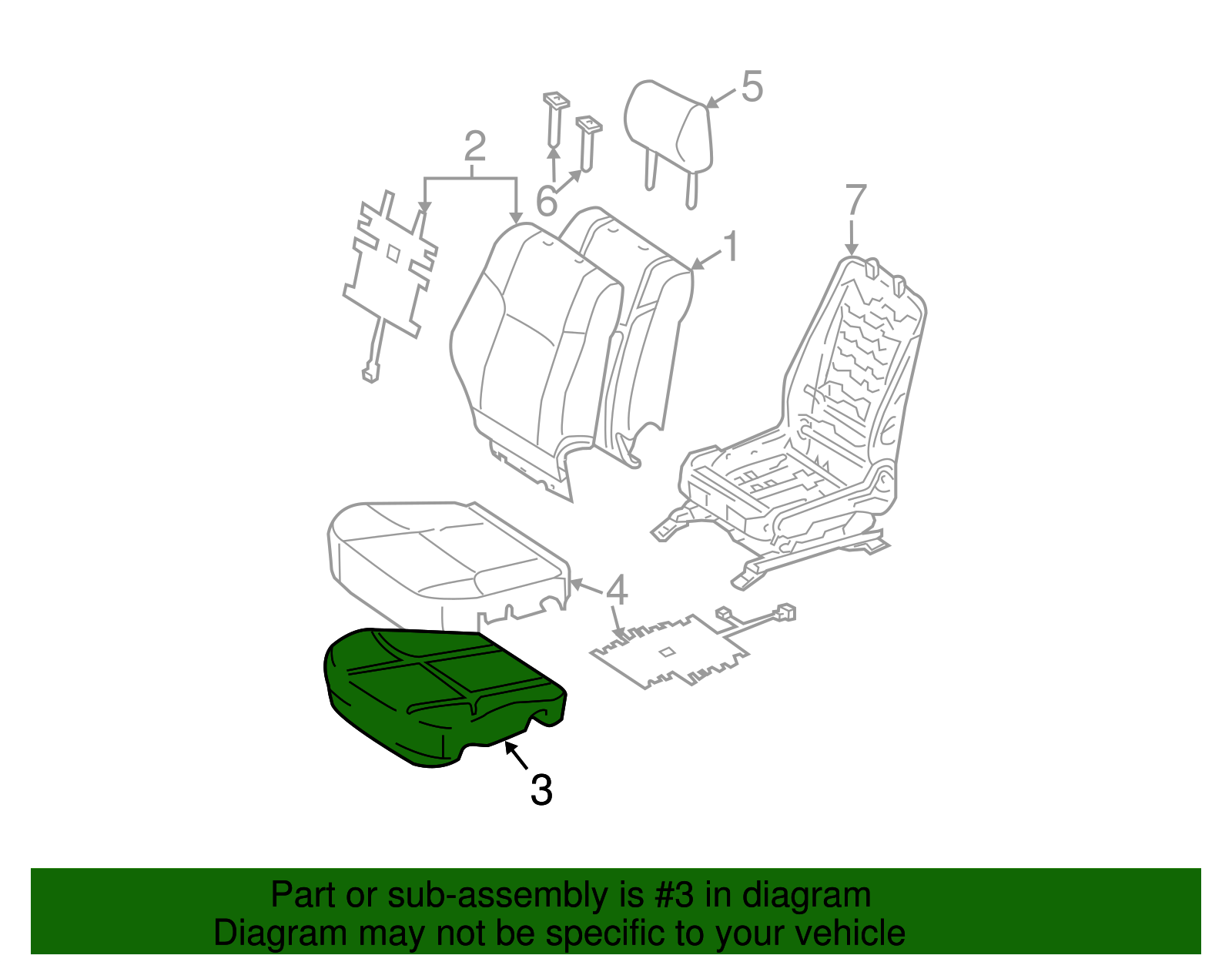 5
2
6
7
1
4
3

Part or sub-assembly is #3 in diagram
Diagram may not be specific to your vehicle