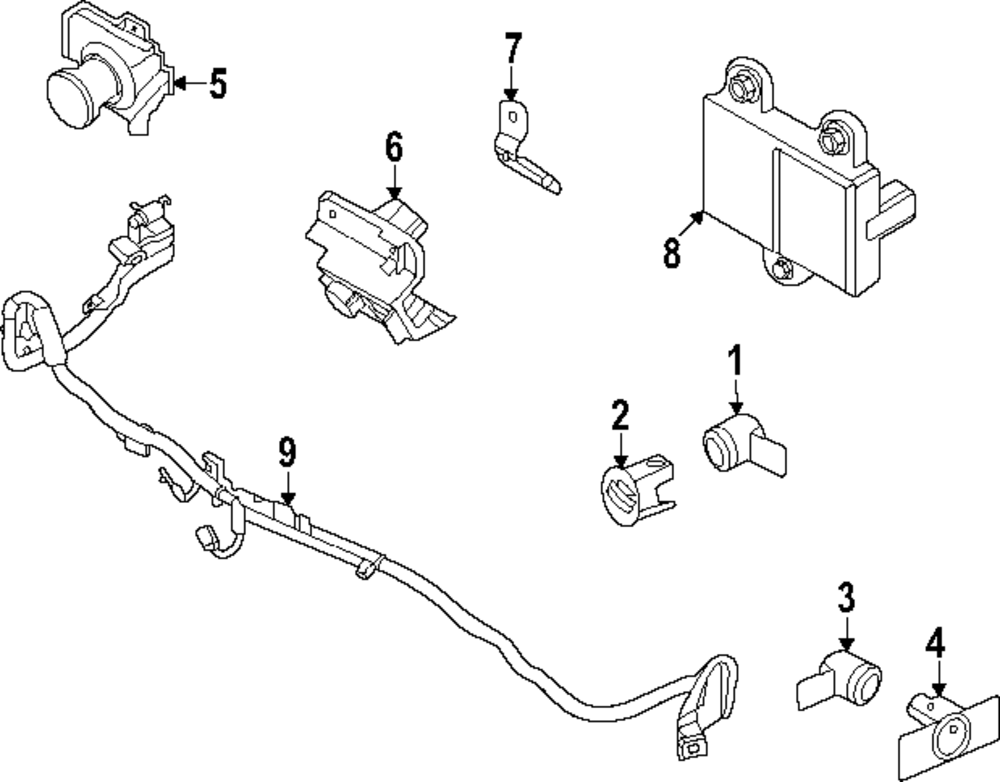 5
7
6
8
1
2
9
3
4