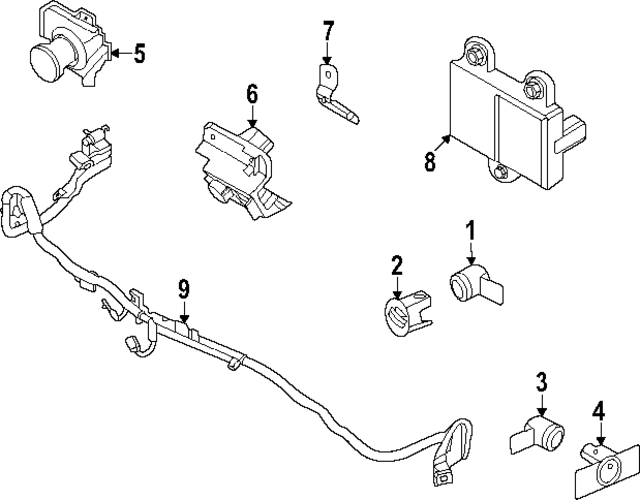 5
7
6
8
1
2
9
3
4