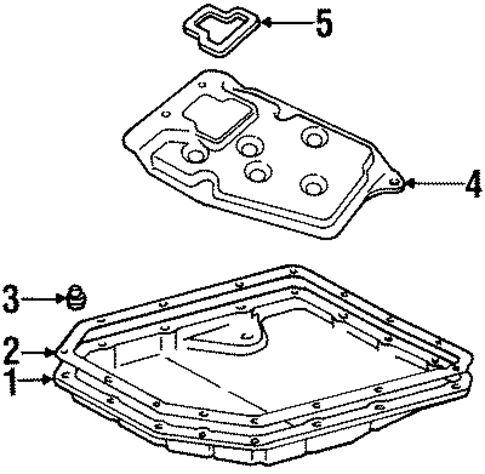 5
4
3
2
1