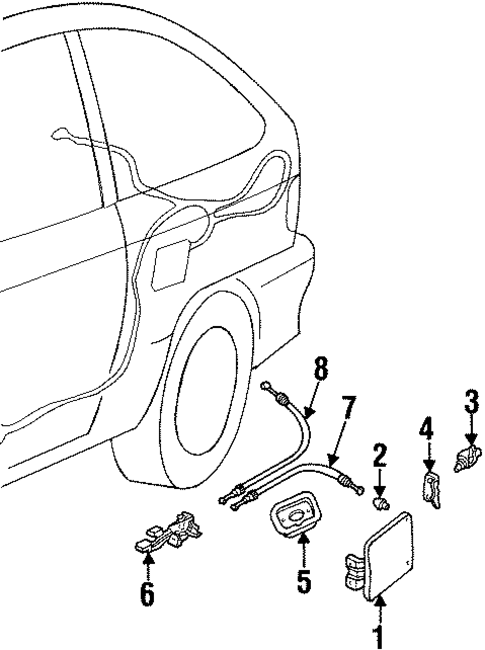 8
7
3
4
2
6
5
1