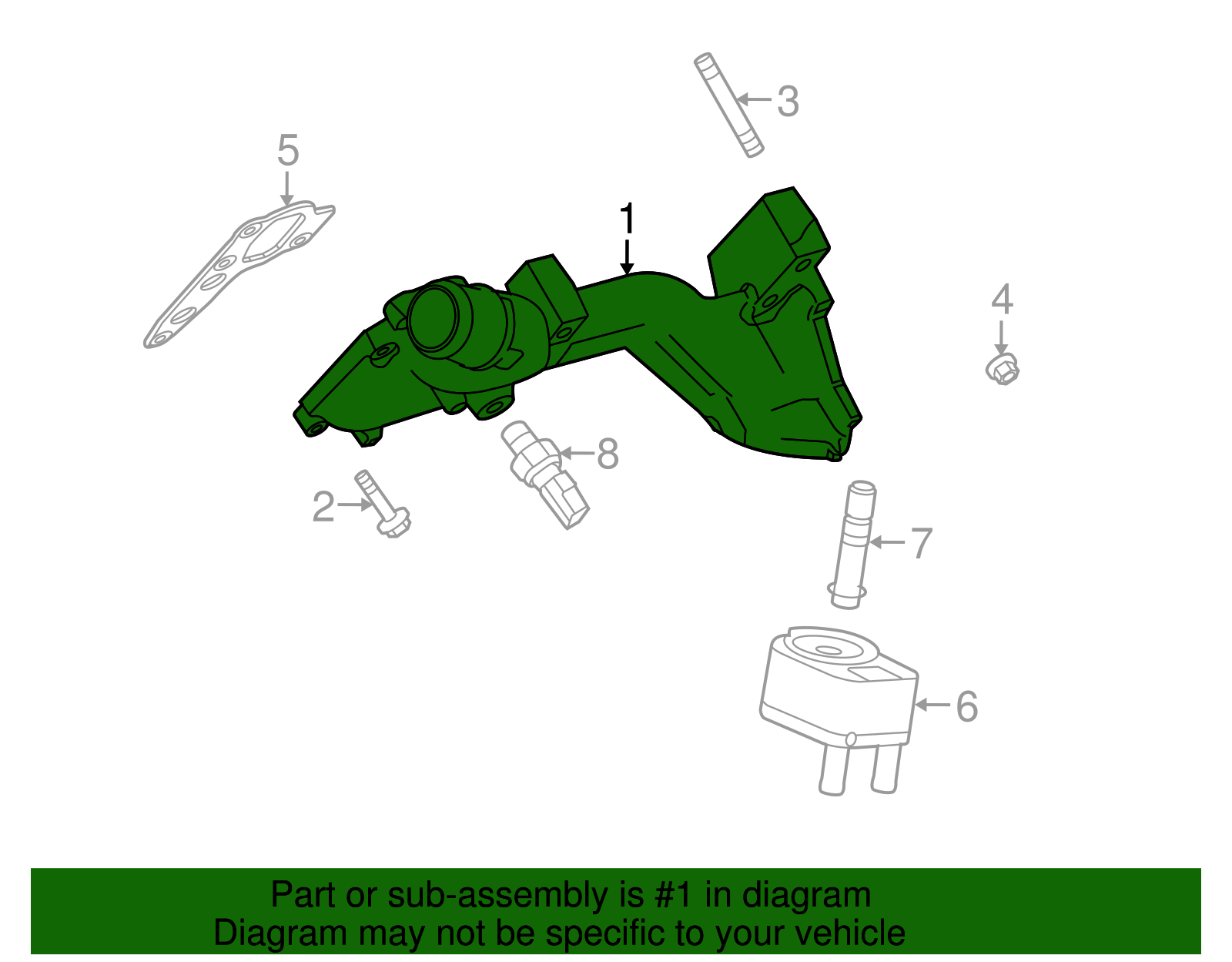 3

5

1

4

8

2

7

6

Part or sub-assembly is #1 in diagram
Diagram may not be specific to your vehicle