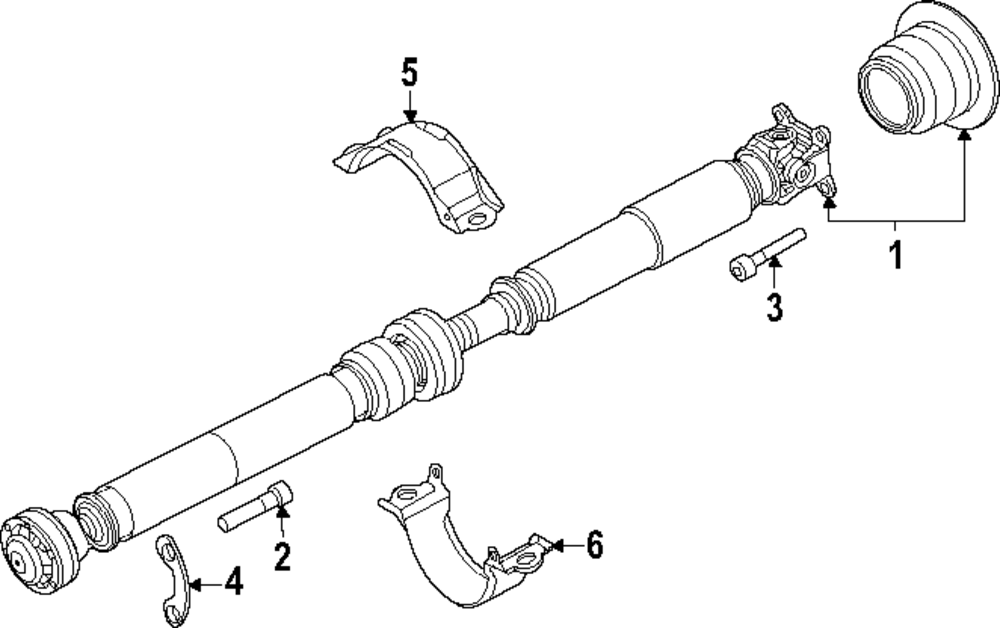 5
1
3
2
4
6