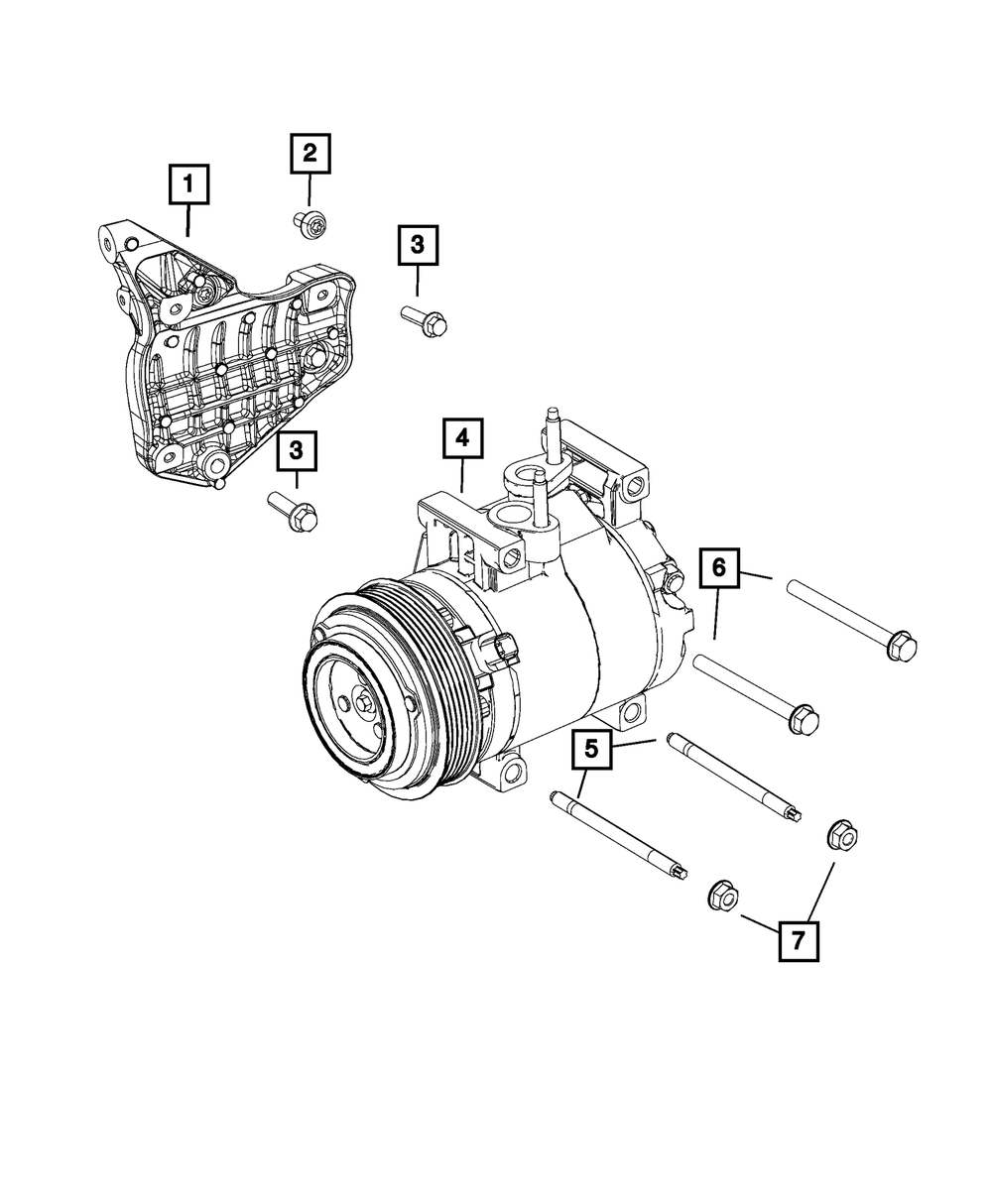 1
2
3
3
4
6
5
7