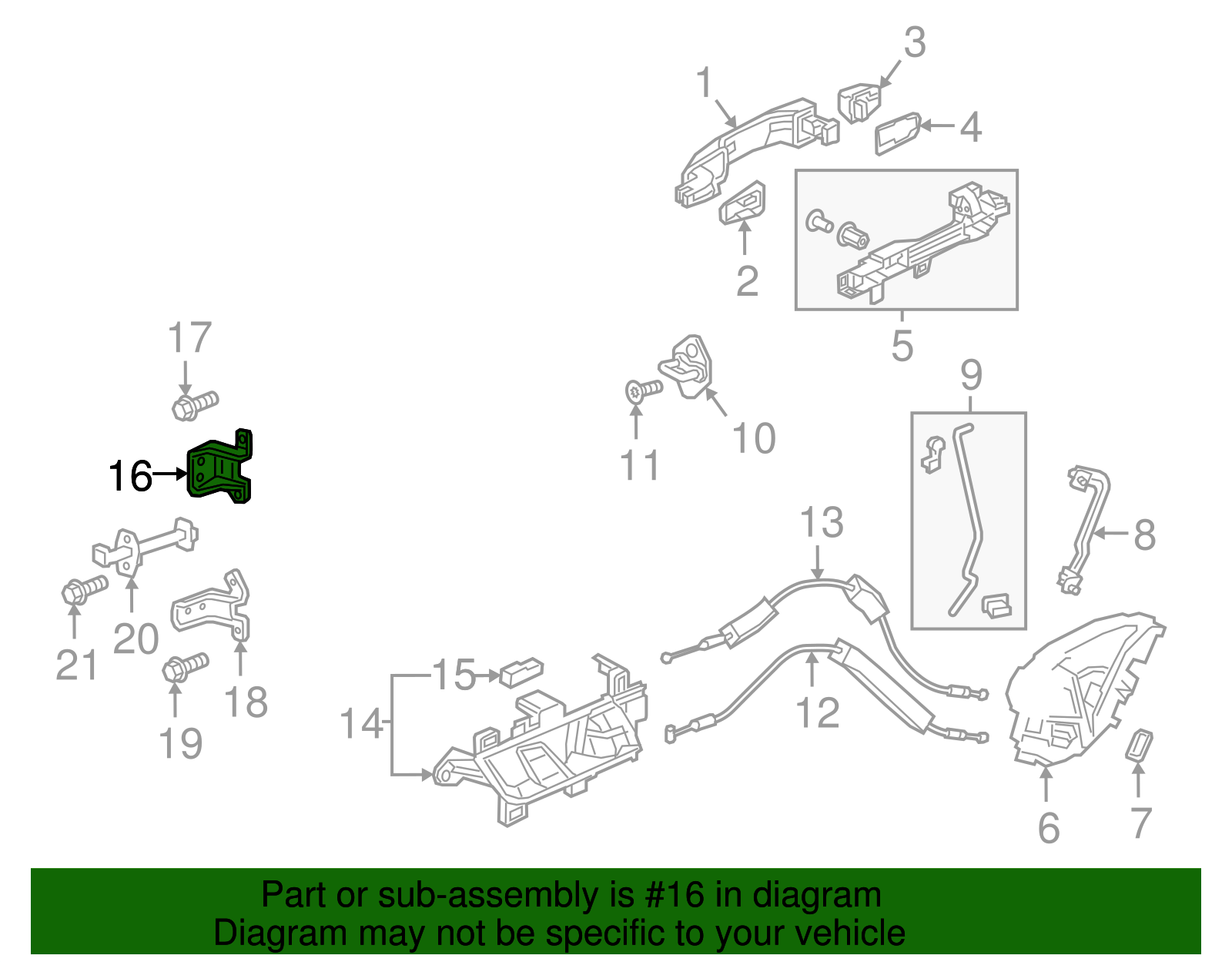 1
3
4
2
5
17
16
10
11
9
8
13
20
21
18
19
15
14
12
6
7

Part or sub-assembly is #16 in diagram
Diagram may not be specific to your vehicle