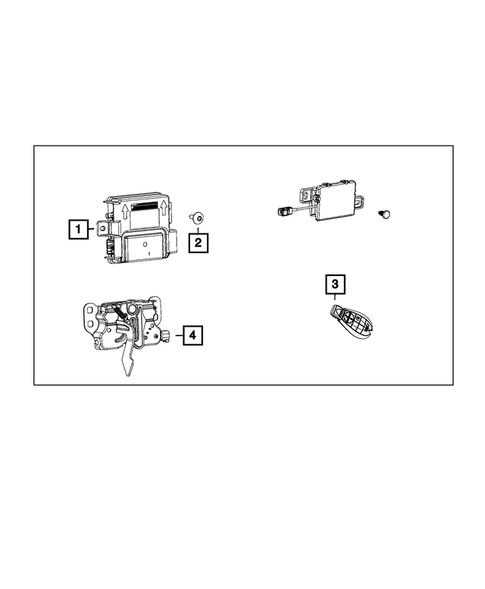 1
2
3
4