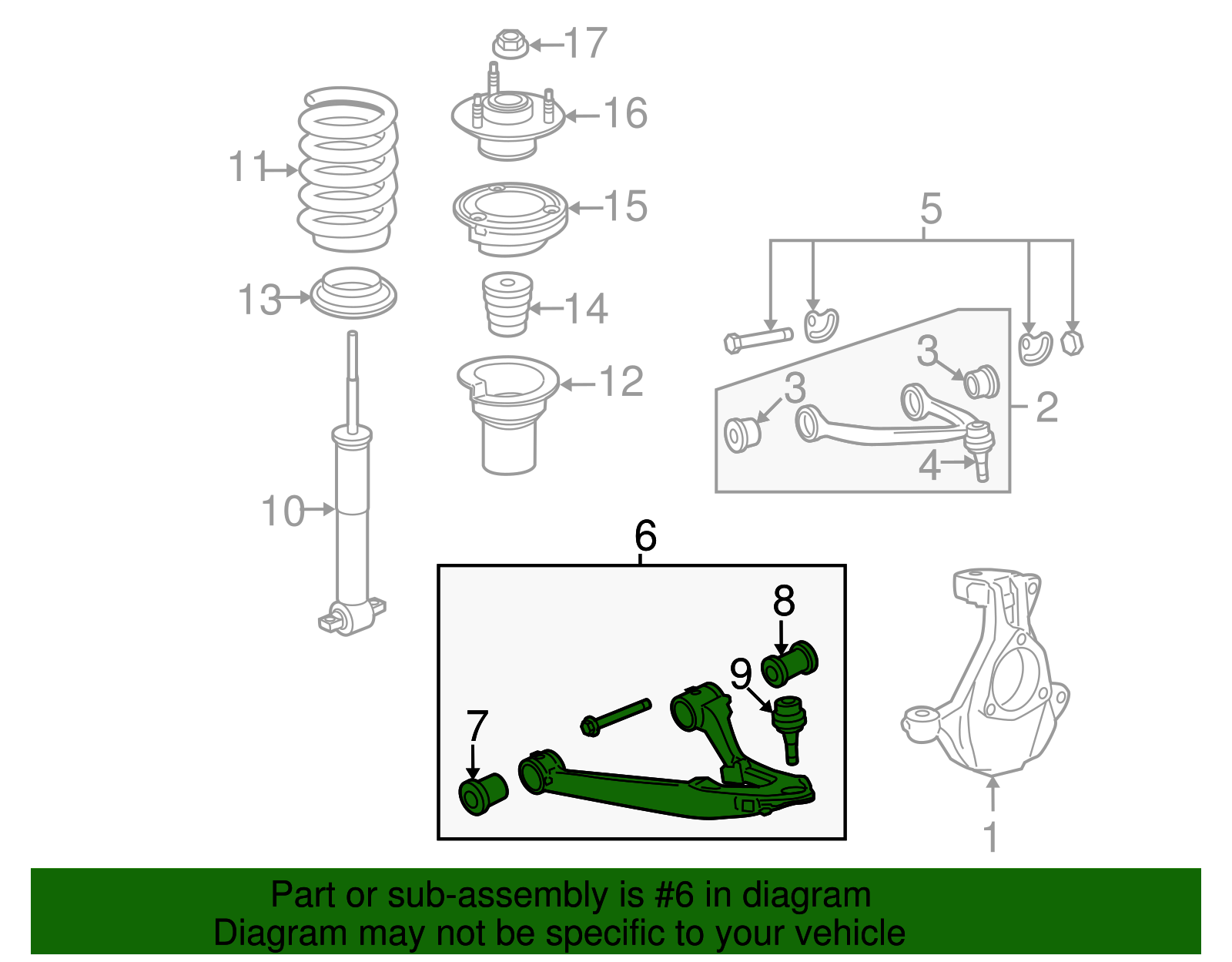 17
16
11
15
5
13
14
3
12
3
2
4
10
6
8
9
7
1

Part or sub-assembly is #6 in diagram
Diagram may not be specific to your vehicle