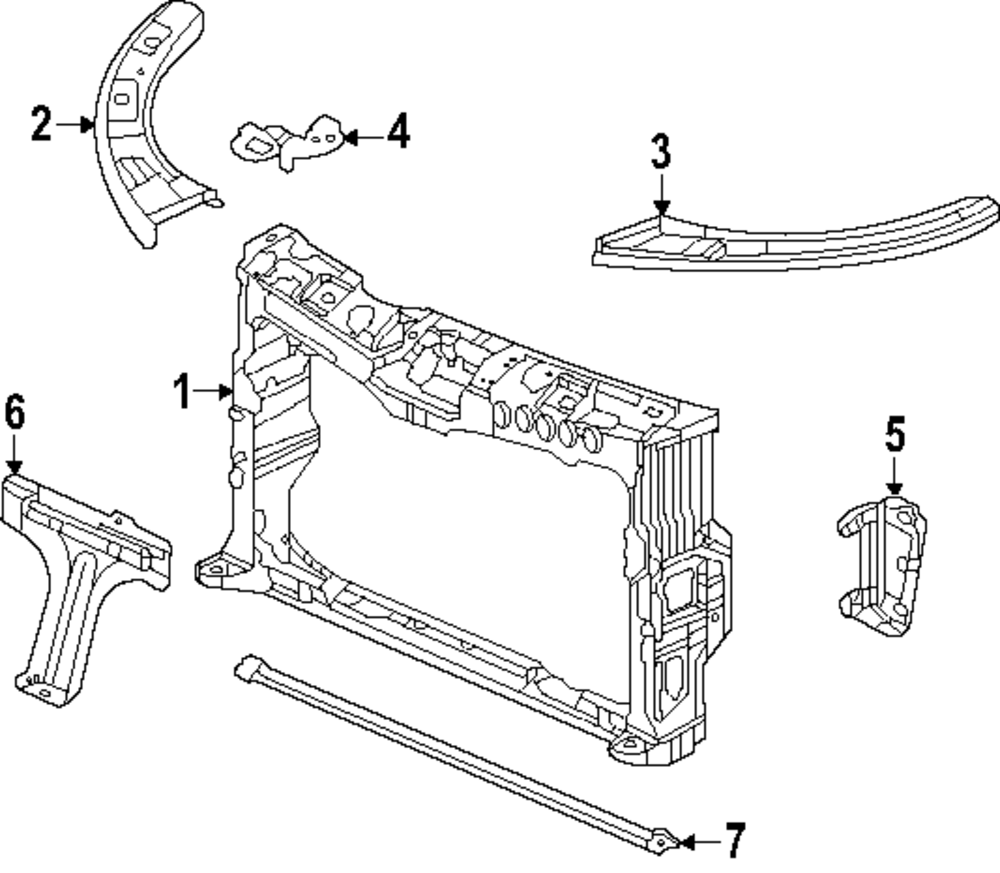 2
4
3
1
6
5
7