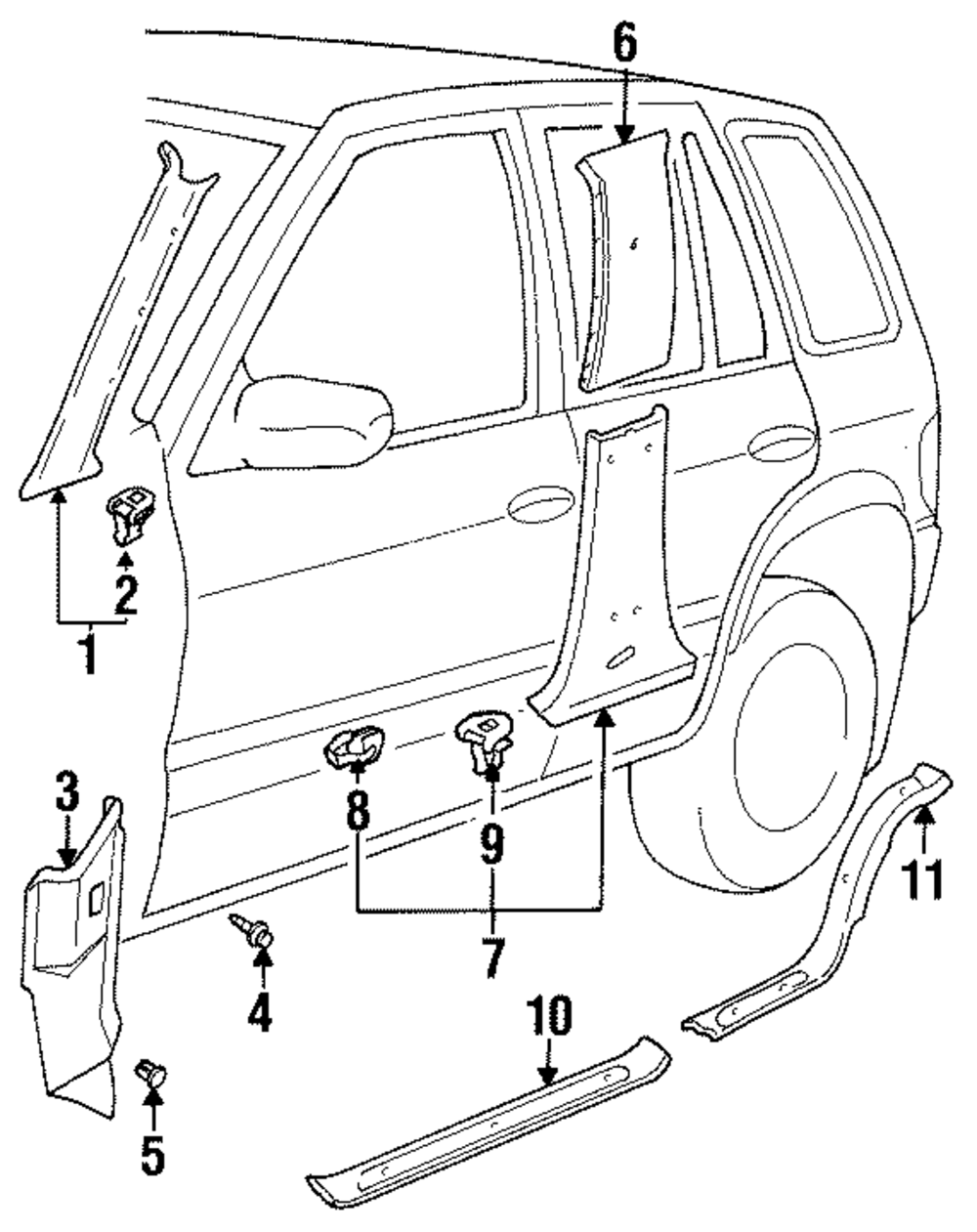 6
2
1
3
8
9
7
11
4
10
5