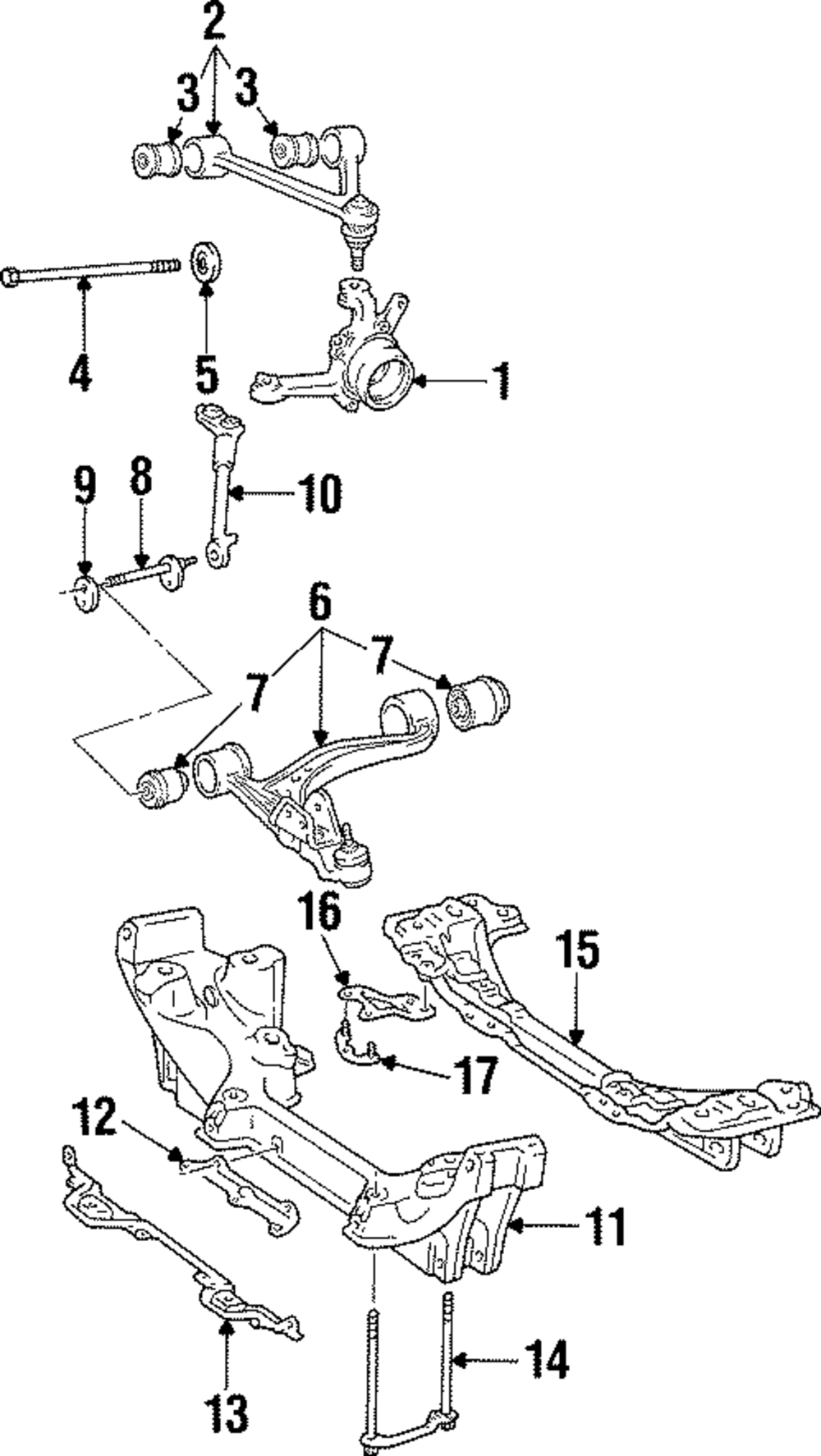 2
3
3
4
5
1
9
8
10
6
7
7
16
15
17
12
11
13
14