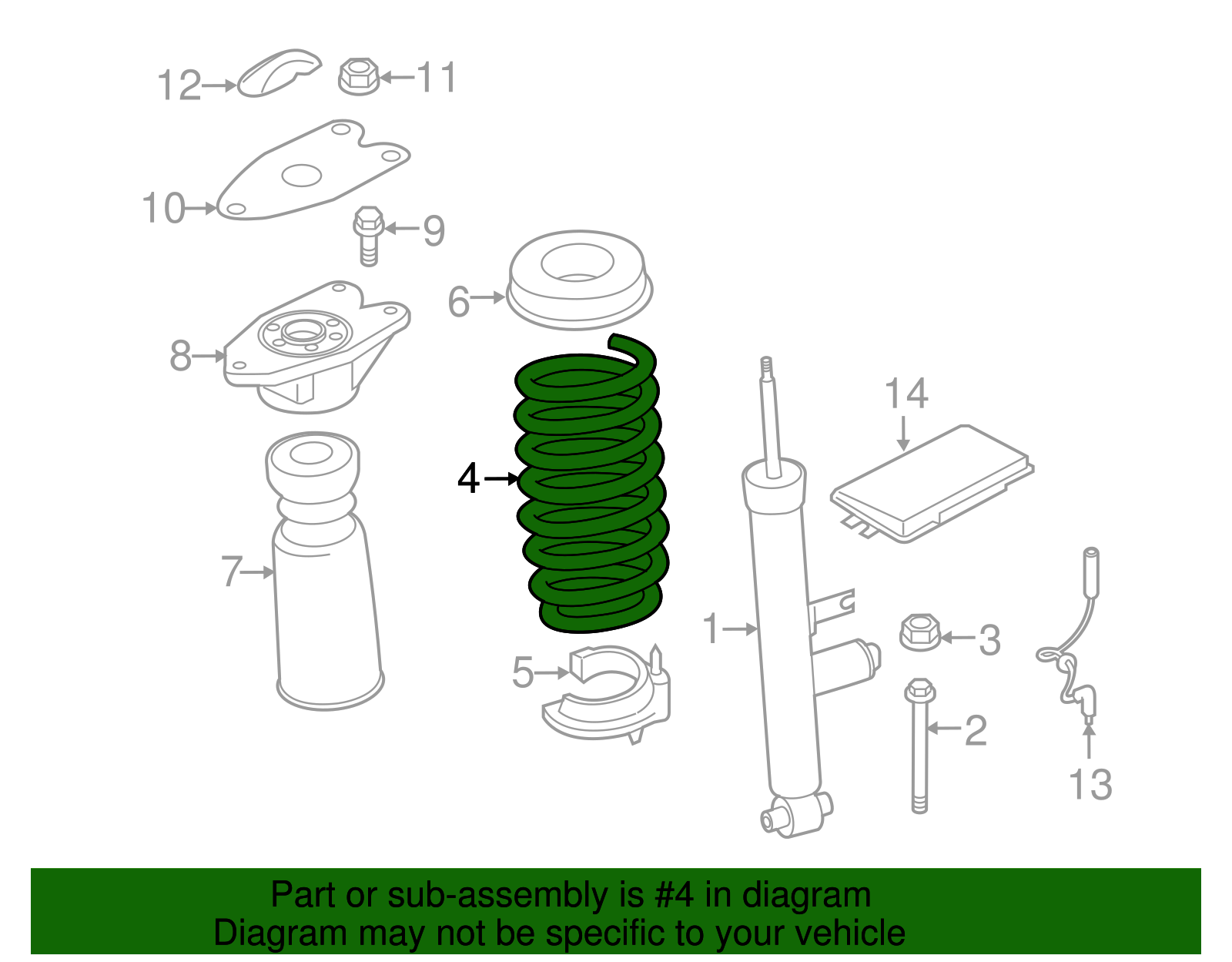 12
11
10
9
6
8
14
4
7
1
3
5
2
13

Part or sub-assembly is #4 in diagram
Diagram may not be specific to your vehicle