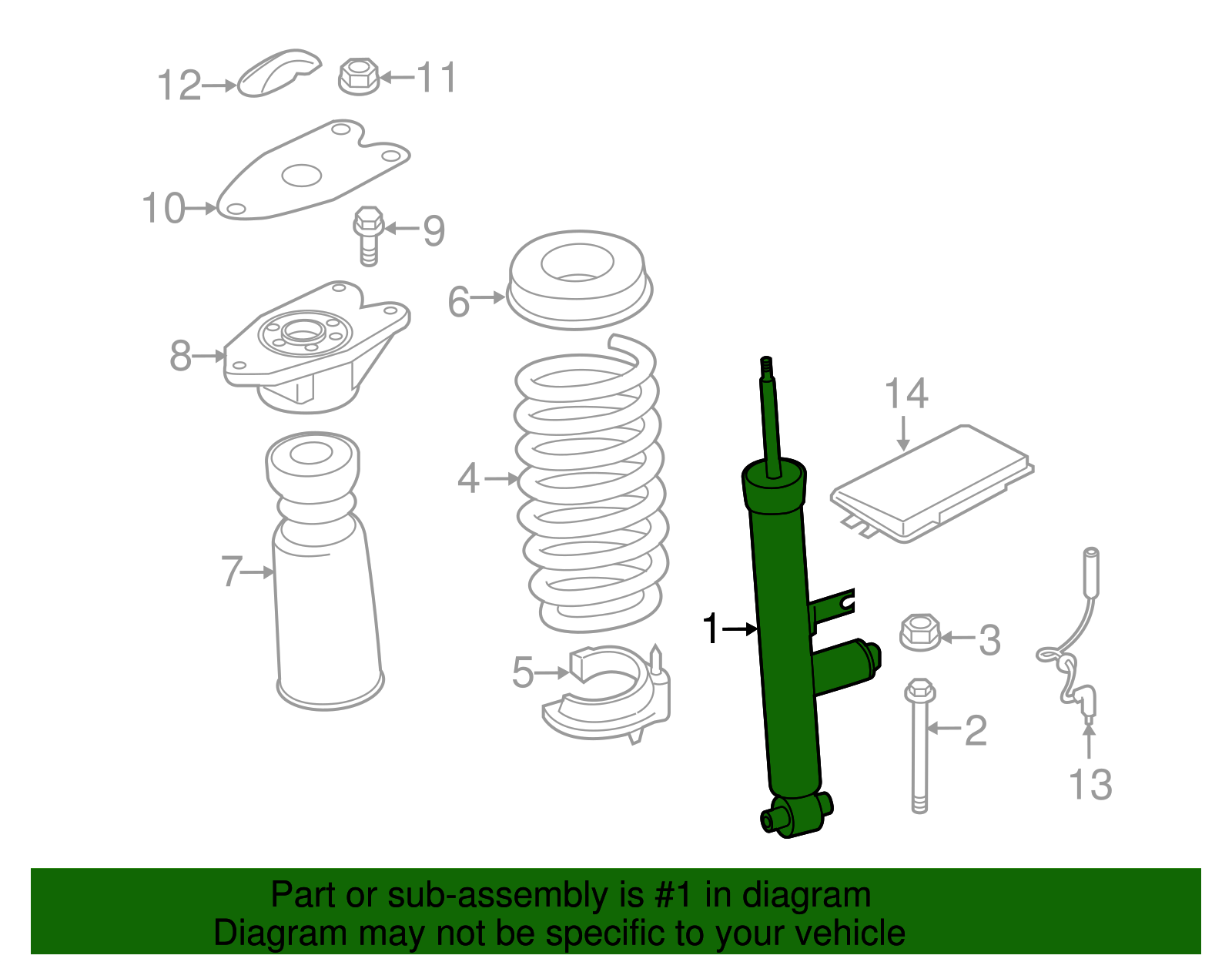 12
11
10
9
6
8
14
4
7
1
3
5
2
13

Part or sub-assembly is #1 in diagram
Diagram may not be specific to your vehicle