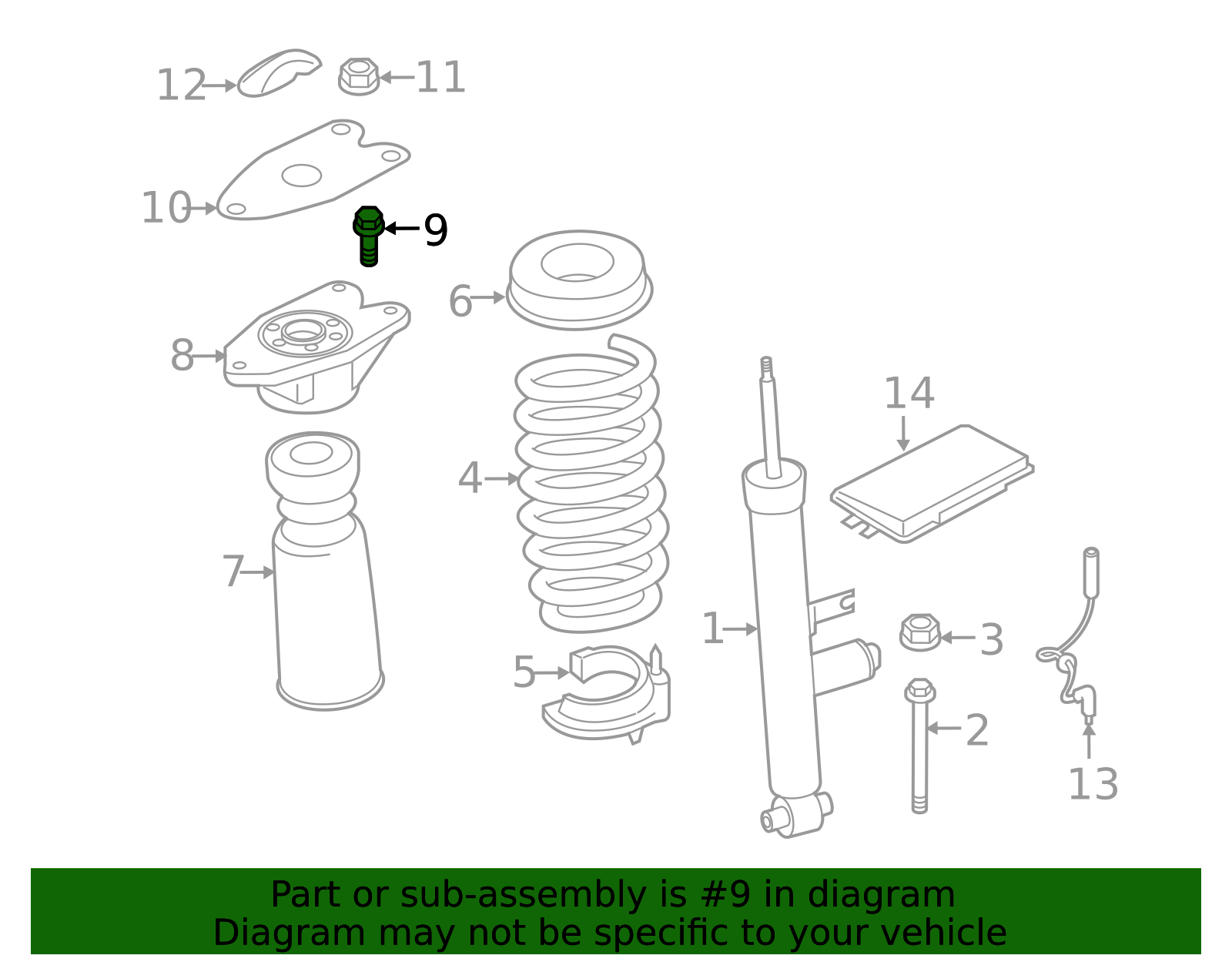 12

11

10

9

6

8

14

4

7

1

3

5

2

13

Part or sub-assembly is #9 in diagram
Diagram may not be specific to your vehicle