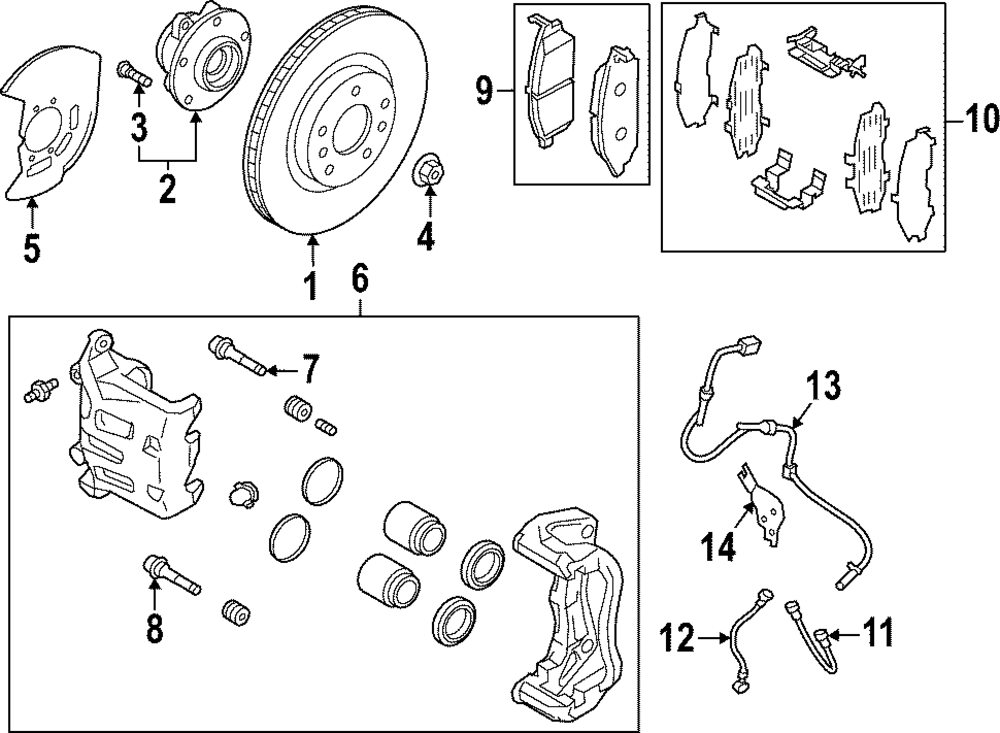 3
2
5
1
4
9
10
6
7
8
13
14
12
11